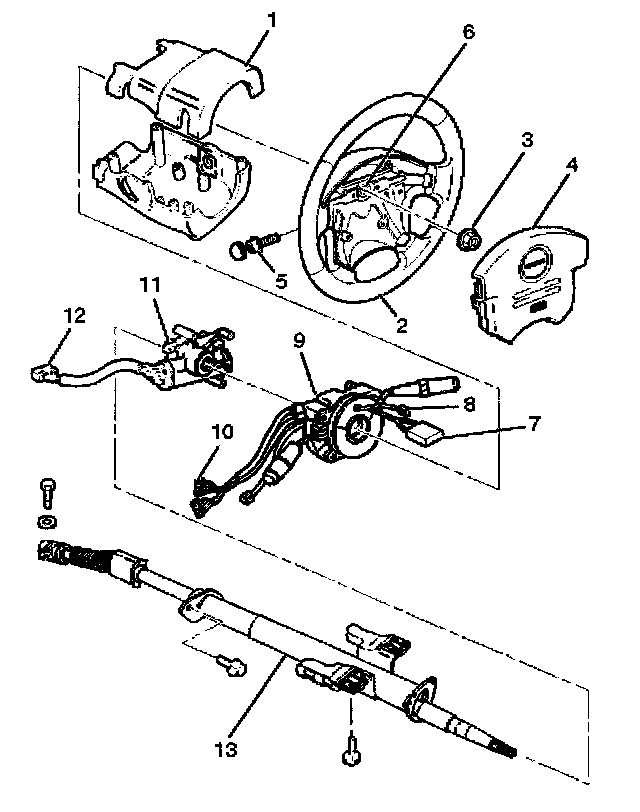 1
6
3
4
5
2
11
12
9
8
7
10
13