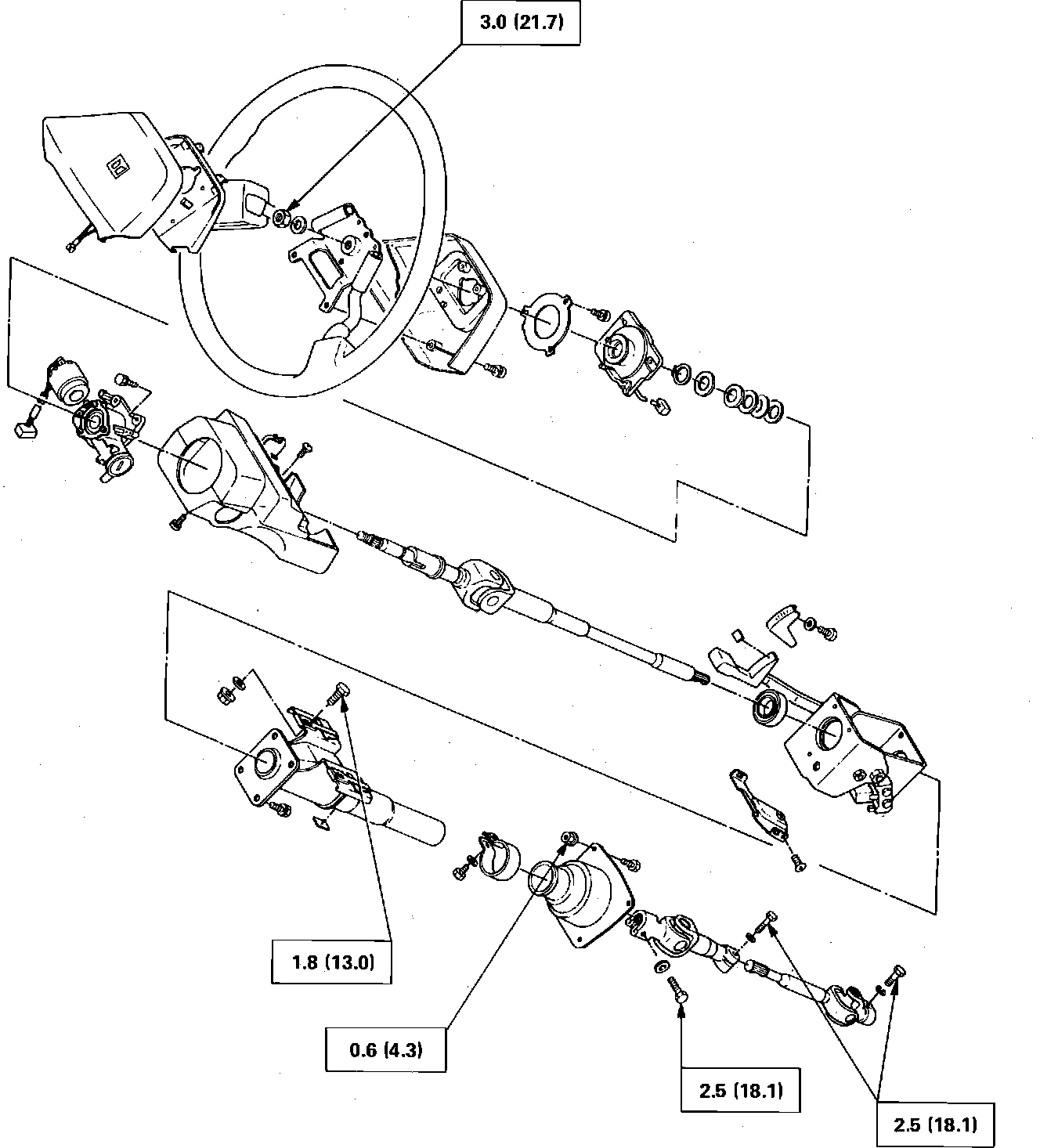 3.0 (21.7)

1.8 (13.0)

0.6 (4.3)

2.5 (18.1)

2.5 (18.1)