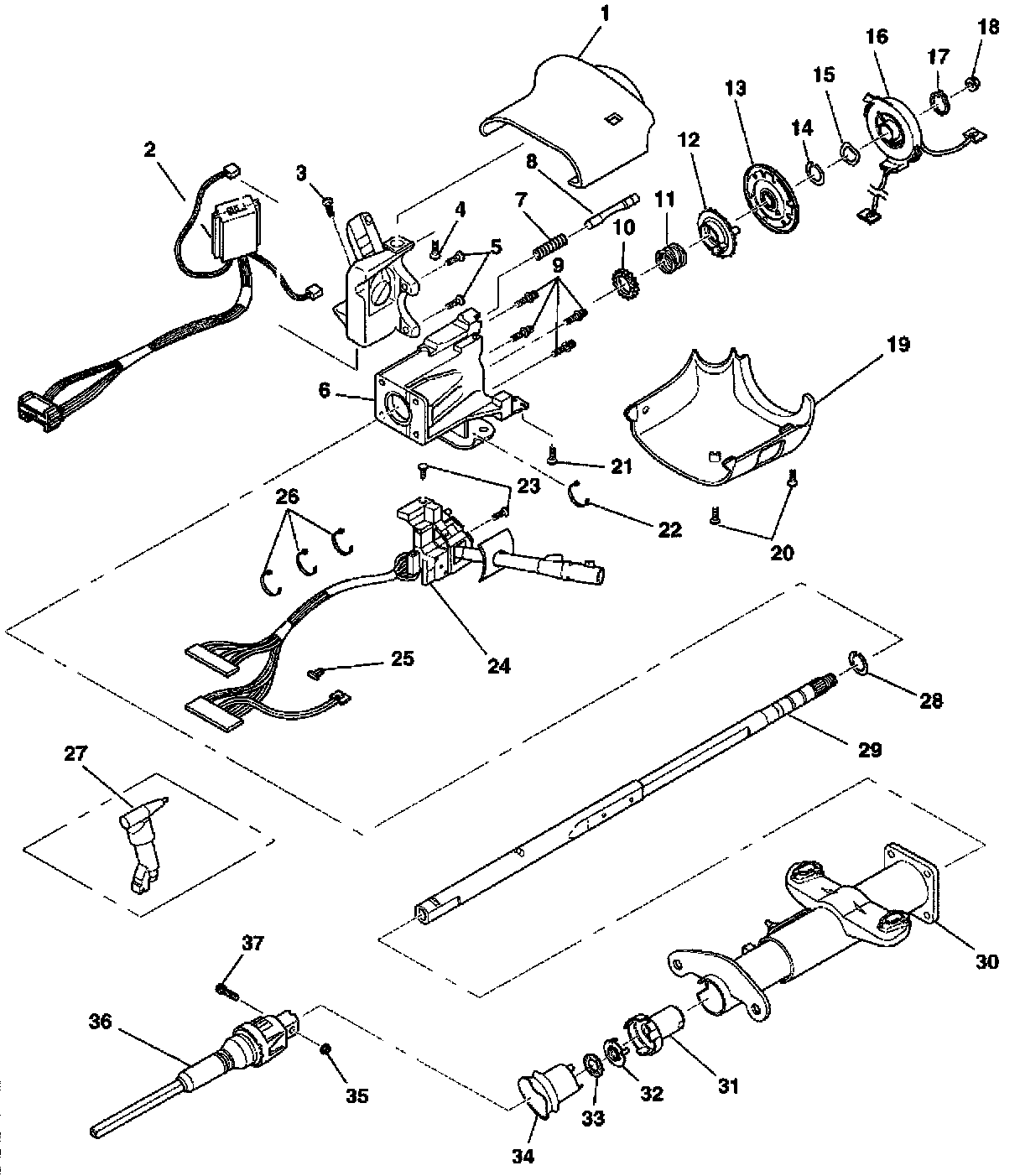 1
2
3
4
5
6
7
8
9
10
11
12
13
14
15
16
17
18
19
20
21
22
23
24
25
26
27
28
29
30
31
32
33
34
35
36
37