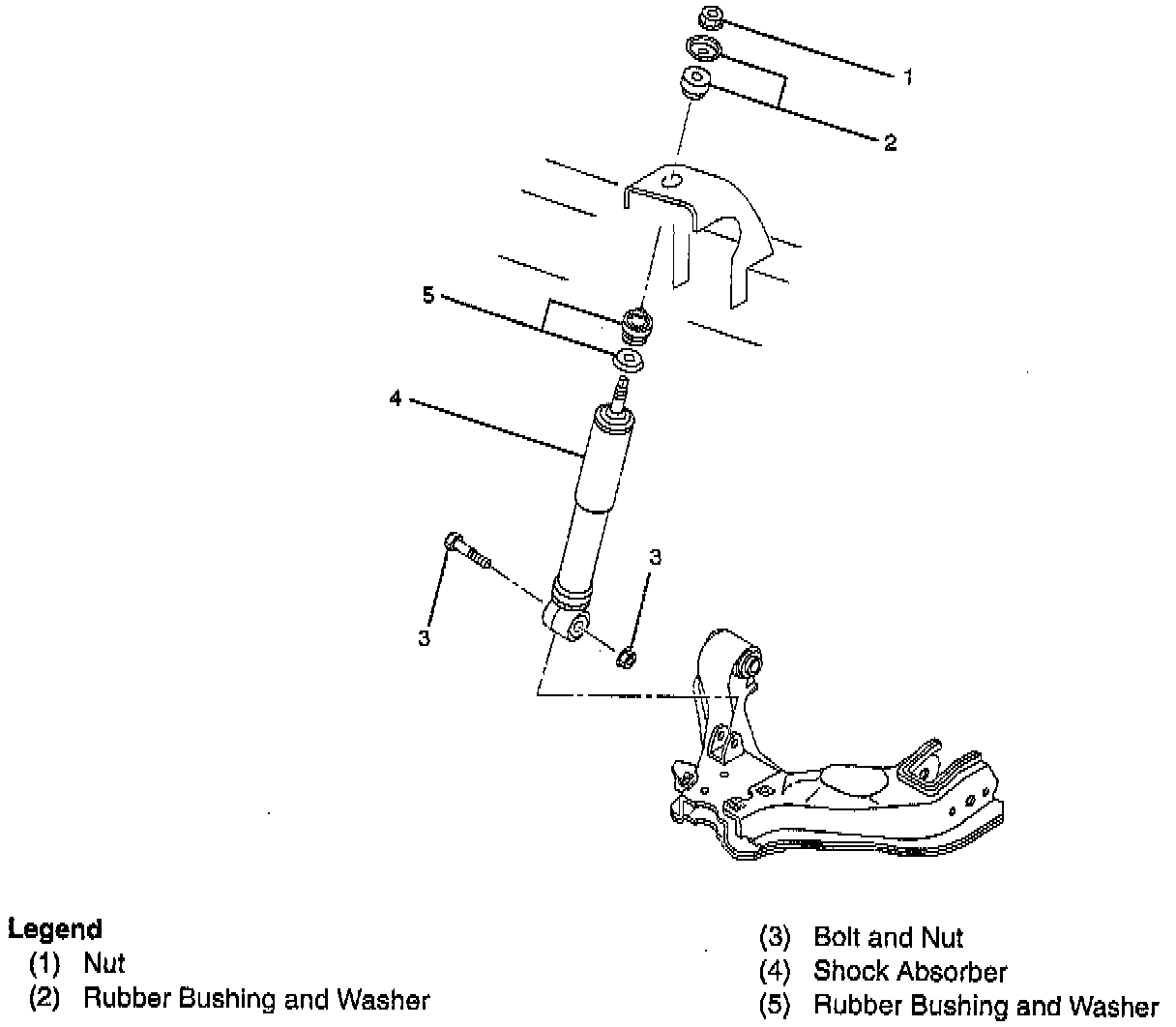 1
2
5
4
3
3

Legend
(1) Nut
(2) Rubber Bushing and Washer

(3) Bolt and Nut
(4) Shock Absorber
(5) Rubber Bushing and Washer