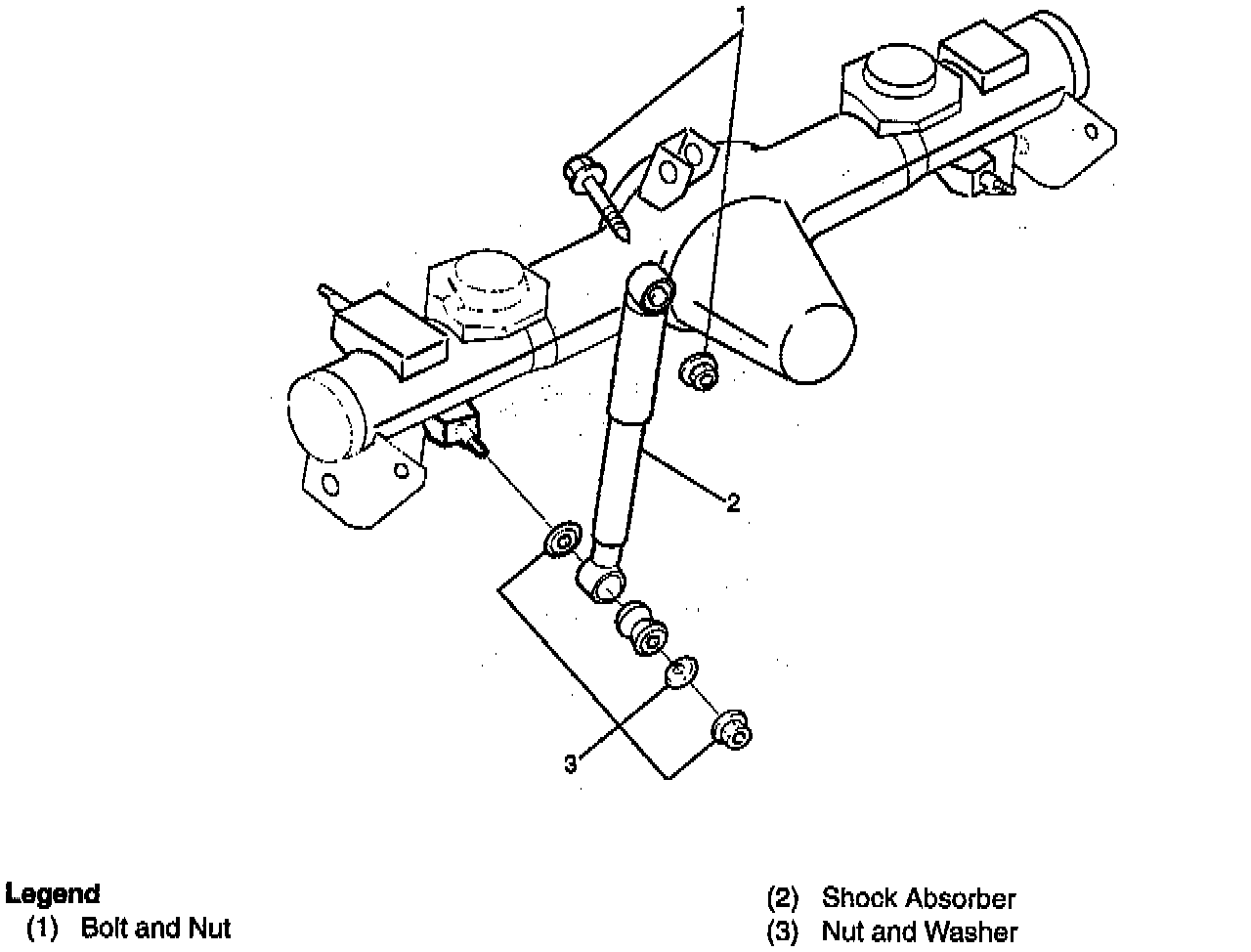 1

2

3

Legend
(1) Bolt and Nut

(2) Shock Absorber
(3) Nut and Washer