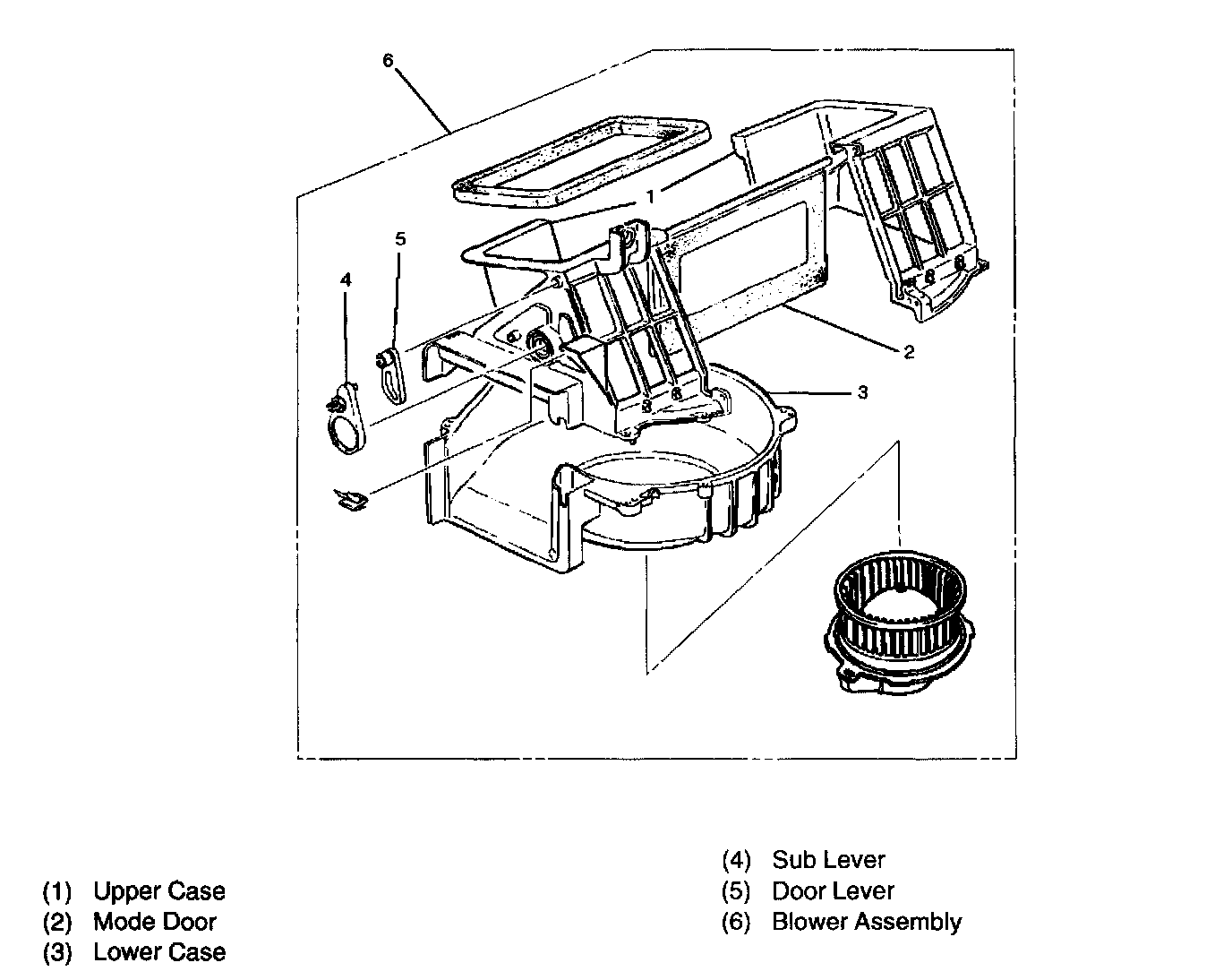 6
1
5
4
2
3

(1) Upper Case
(2) Mode Door
(3) Lower Case

(4) Sub Lever
(5) Door Lever
(6) Blower Assembly