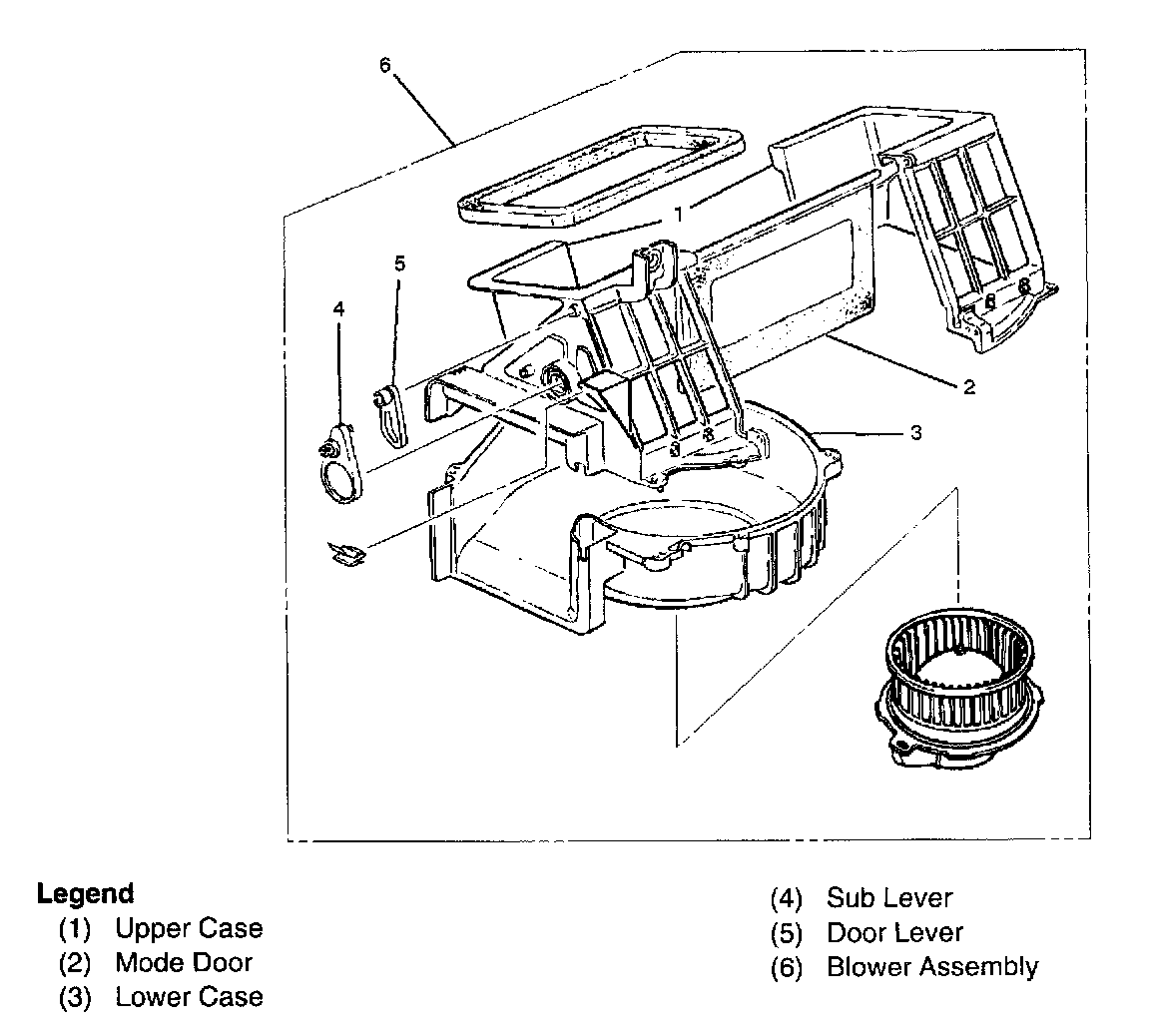 6
1
5
4
2
3

Legend
(1) Upper Case
(2) Mode Door
(3) Lower Case

(4) Sub Lever
(5) Door Lever
(6) Blower Assembly