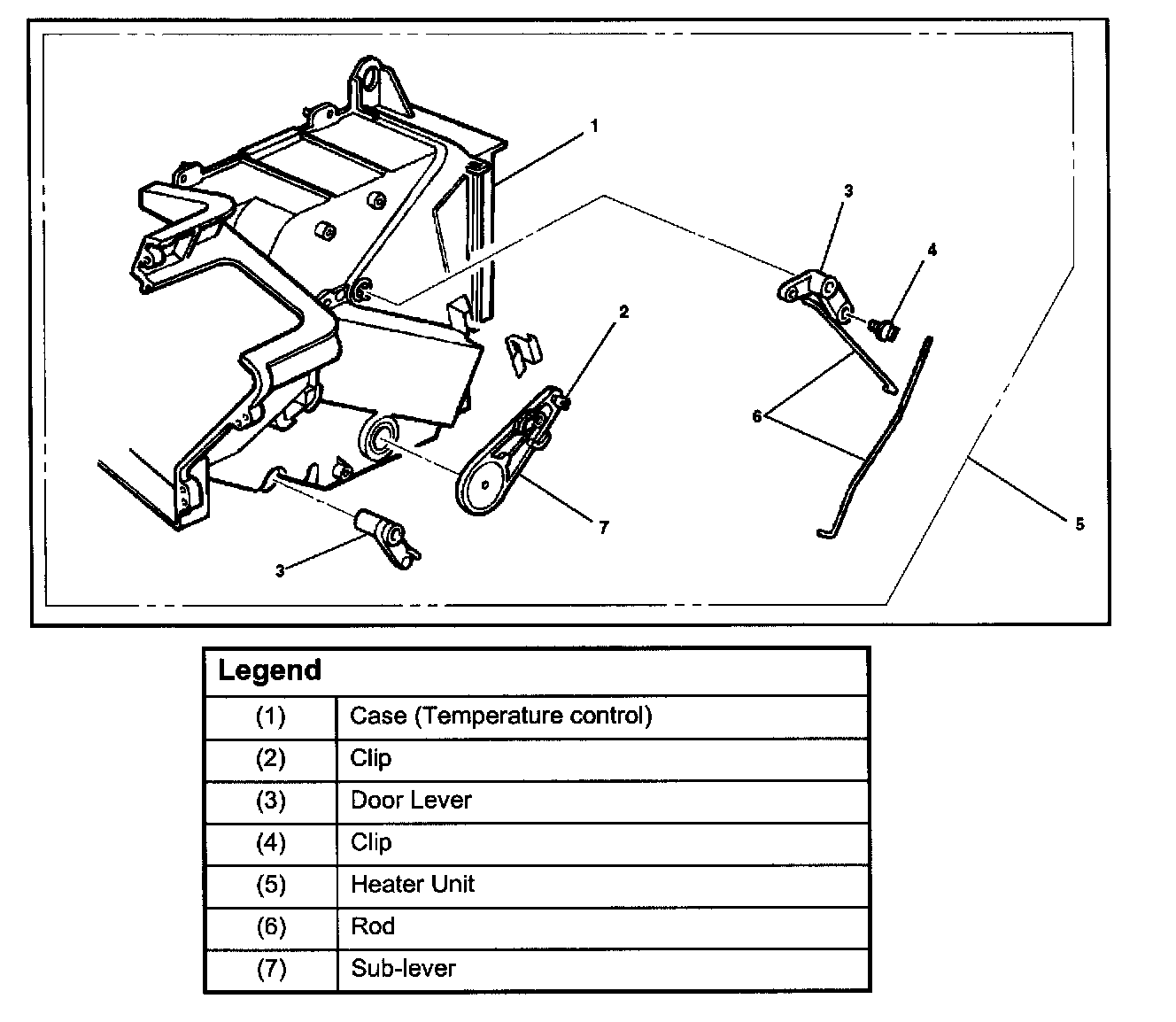 1
3
4
2
6
7
5
3

| Legend | |
|---|---|
| (1) | Case (Temperature control) |
| (2) | Clip |
| (3) | Door Lever |
| (4) | Clip |
| (5) | Heater Unit |
| (6) | Rod |
| (7) | Sub-lever |