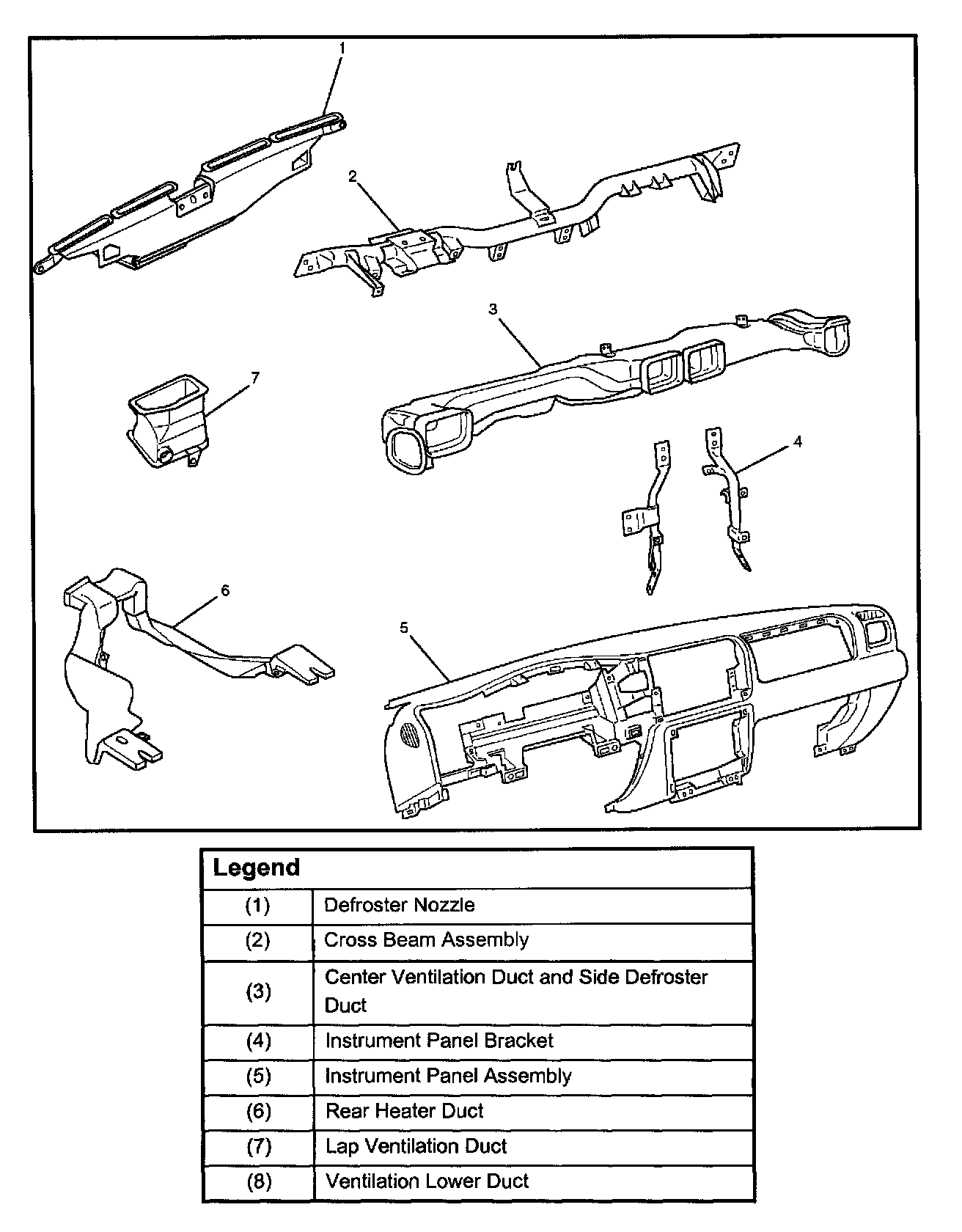 1
2
3
7
4
6
5

| Legend | |
|---|---|
| (1) | Defroster Nozzle |
| (2) | Cross Beam Assembly |
| (3) | Center Ventilation Duct and Side Defroster Duct |
| (4) | Instrument Panel Bracket |
| (5) | Instrument Panel Assembly |
| (6) | Rear Heater Duct |
| (7) | Lap Ventilation Duct |
| (8) | Ventilation Lower Duct |