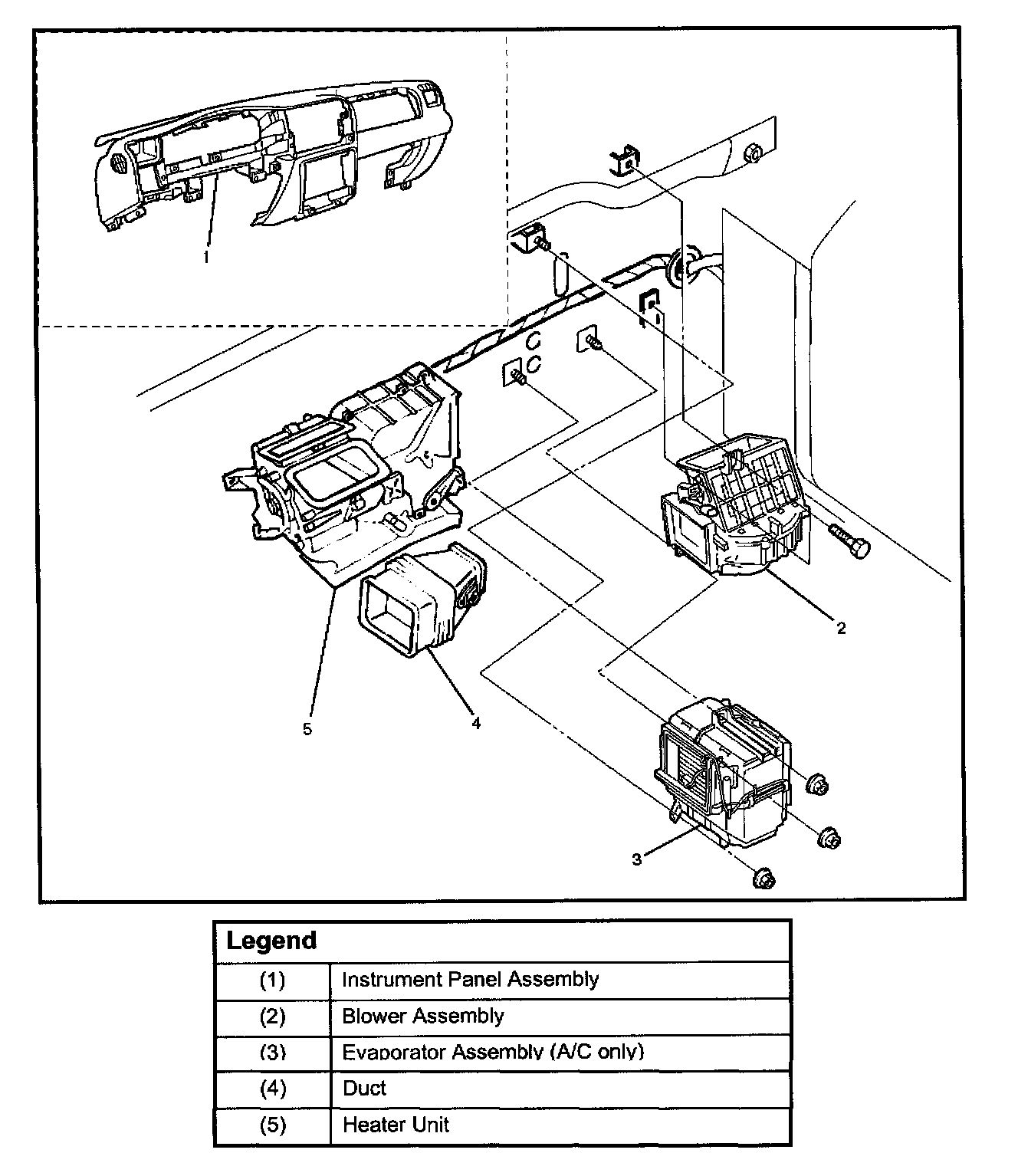 1

2

5

4

3

| Legend | |
|---|---|
| (1) | Instrument Panel Assembly |
| (2) | Blower Assembly |
| (3) | Evaporator Assembly (A/C only) |
| (4) | Duct |
| (5) | Heater Unit |