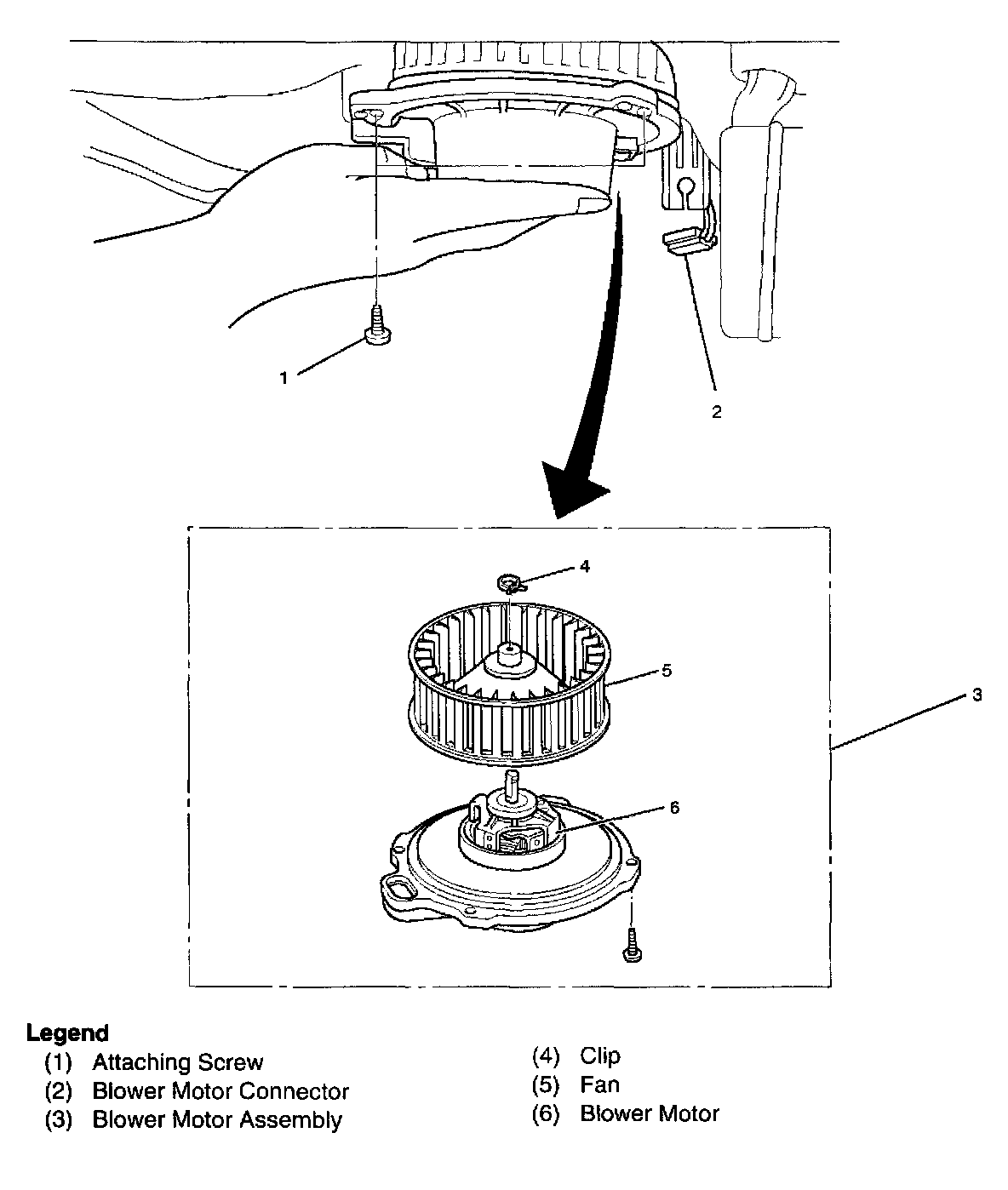 1

2

4

5

3

6

Legend
(1) Attaching Screw
(2) Blower Motor Connector
(3) Blower Motor Assembly

(4) Clip
(5) Fan
(6) Blower Motor