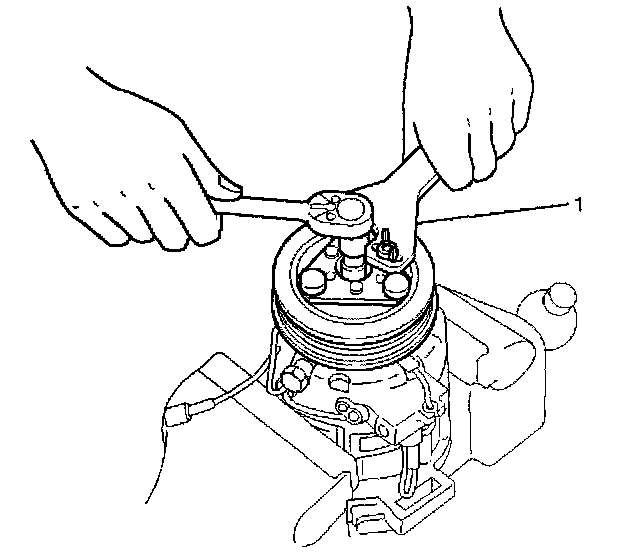 1