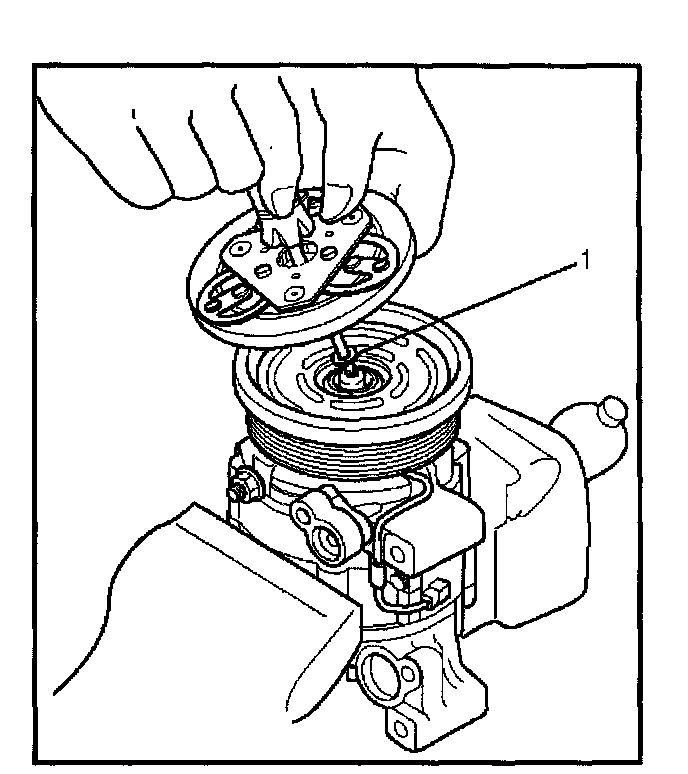 1