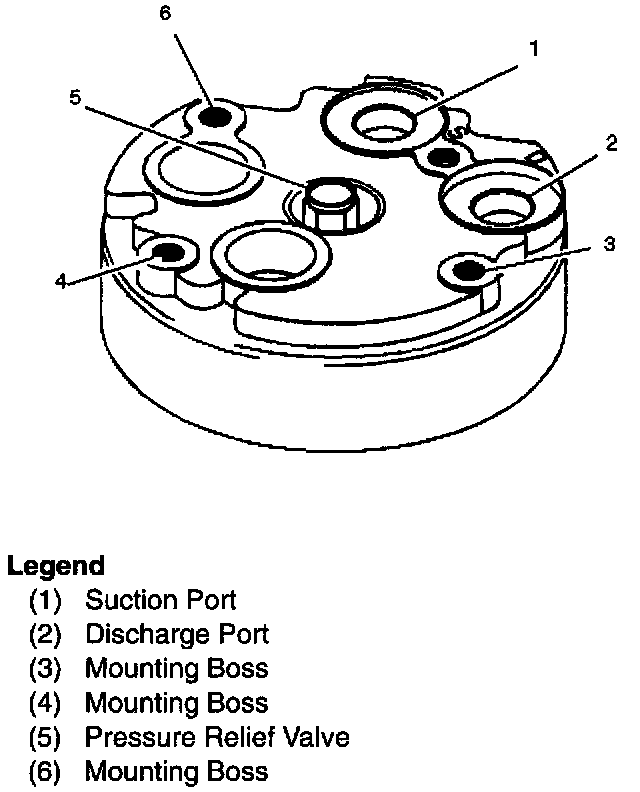 6
1
5
2
3
4

Legend
(1) Suction Port
(2) Discharge Port
(3) Mounting Boss
(4) Mounting Boss
(5) Pressure Relief Valve
(6) Mounting Boss