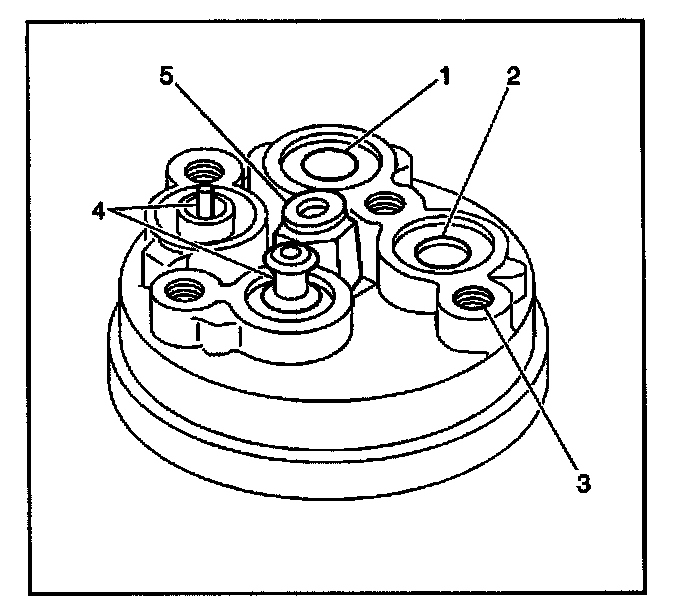 5
1
2
4
3