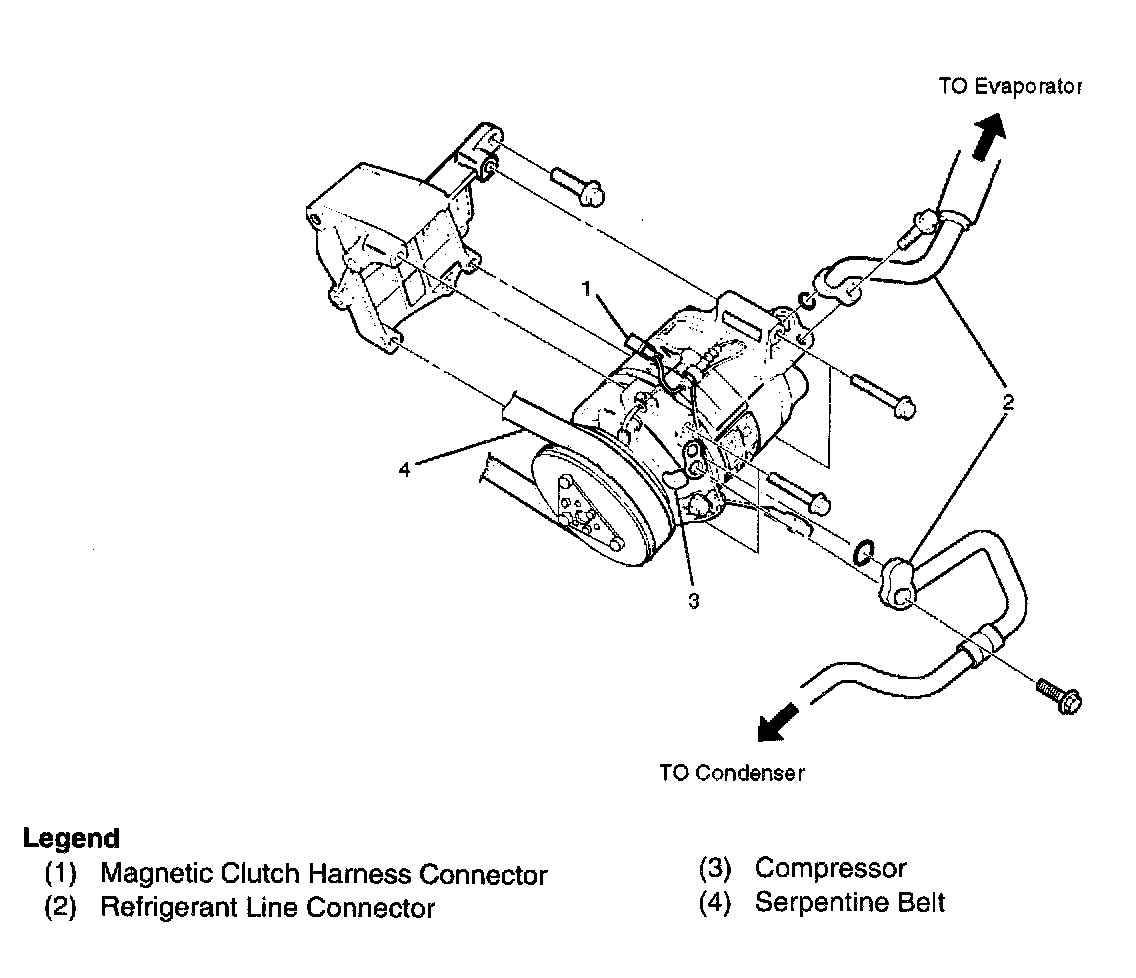 TO Evaporator

1

2

4

3

TO Condenser

Legend
(1) Magnetic Clutch Harness Connector
(2) Refrigerant Line Connector

(3) Compressor
(4) Serpentine Belt