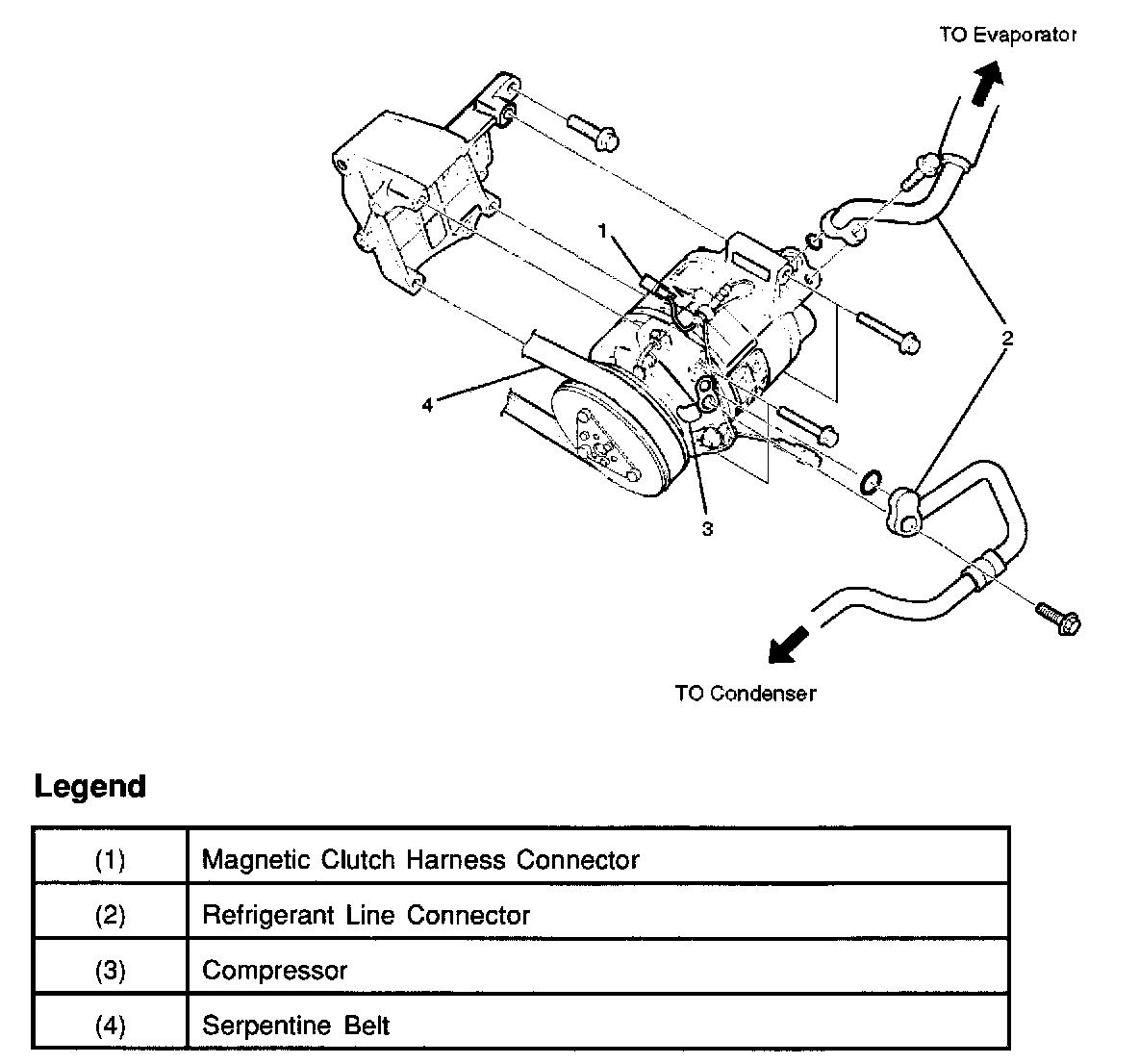 TO Evaporator

1

2

4

3

TO Condenser

Legend

| (1) | Magnetic Clutch Harness Connector |
|---|---|
| (2) | Refrigerant Line Connector |
| (3) | Compressor |
| (4) | Serpentine Belt |