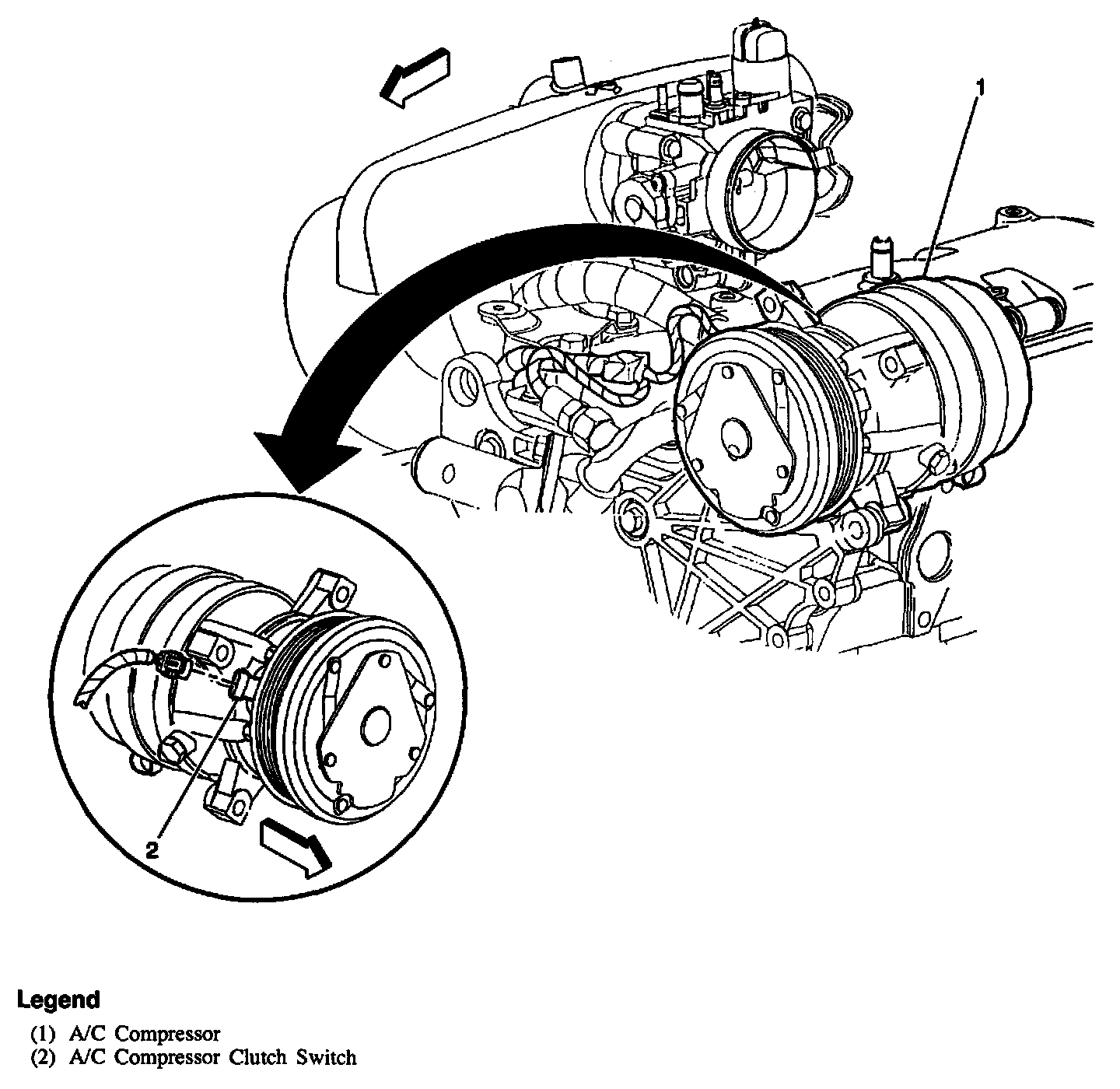 1

2

Legend

(1) A/C Compressor
(2) A/C Compressor Clutch Switch