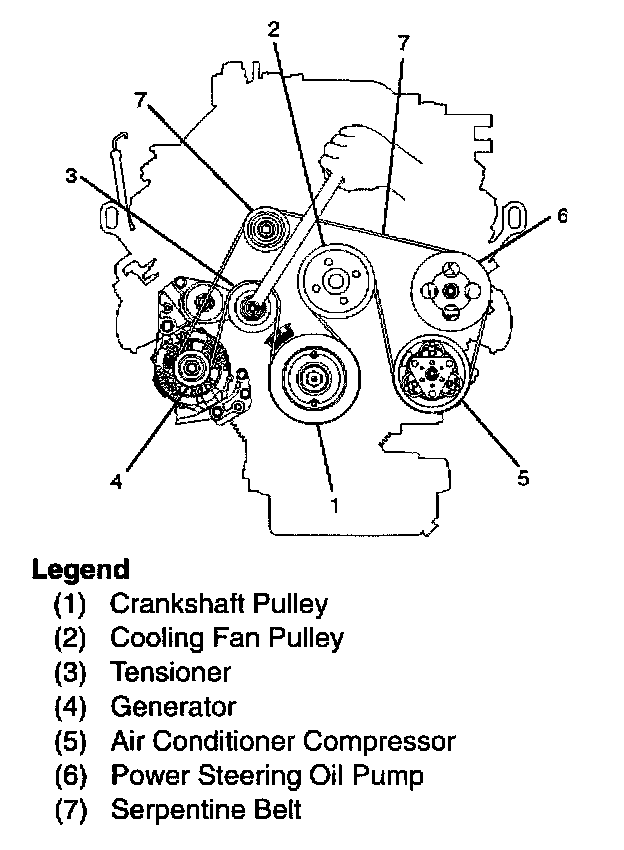 2
7
7
3
6
4
1
5

Legend
(1) Crankshaft Pulley
(2) Cooling Fan Pulley
(3) Tensioner
(4) Generator
(5) Air Conditioner Compressor
(6) Power Steering Oil Pump
(7) Serpentine Belt