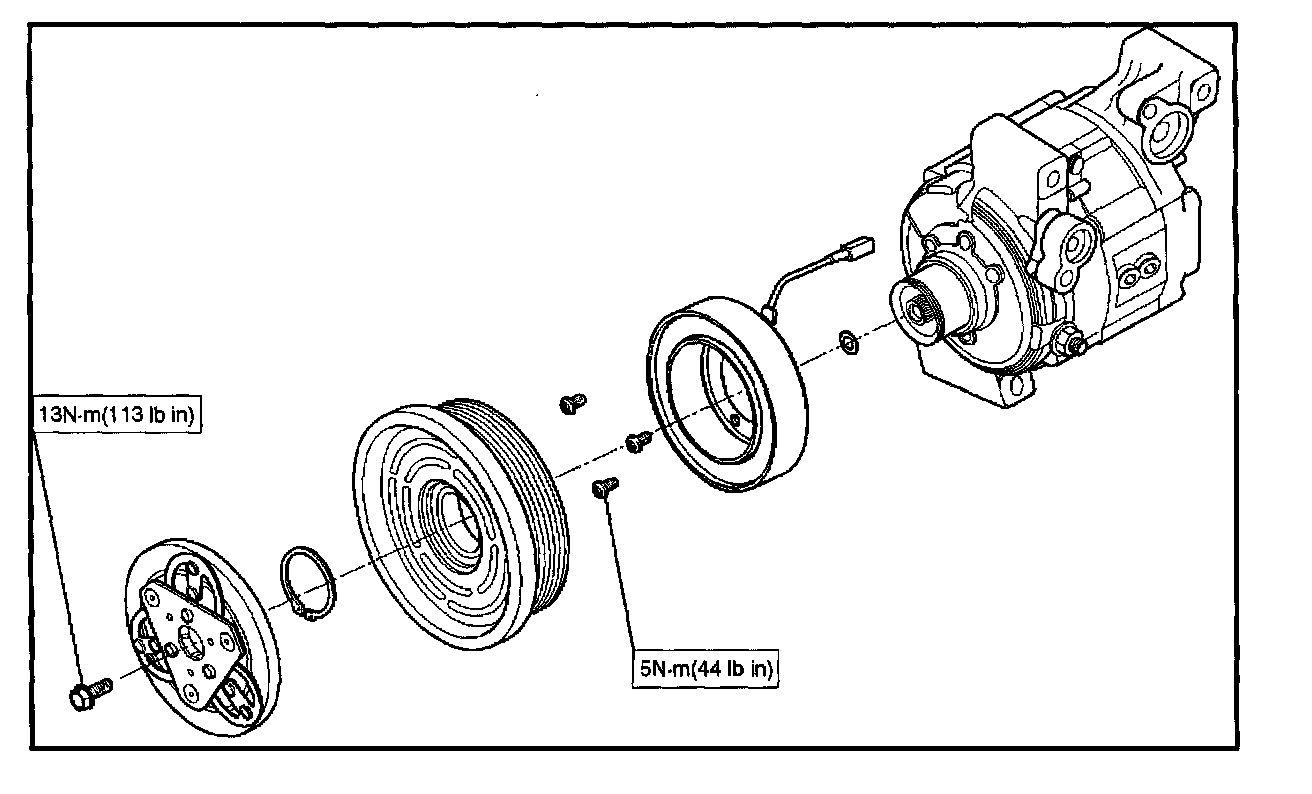 13N·m(113 lb in)

5N·m(44 lb in)