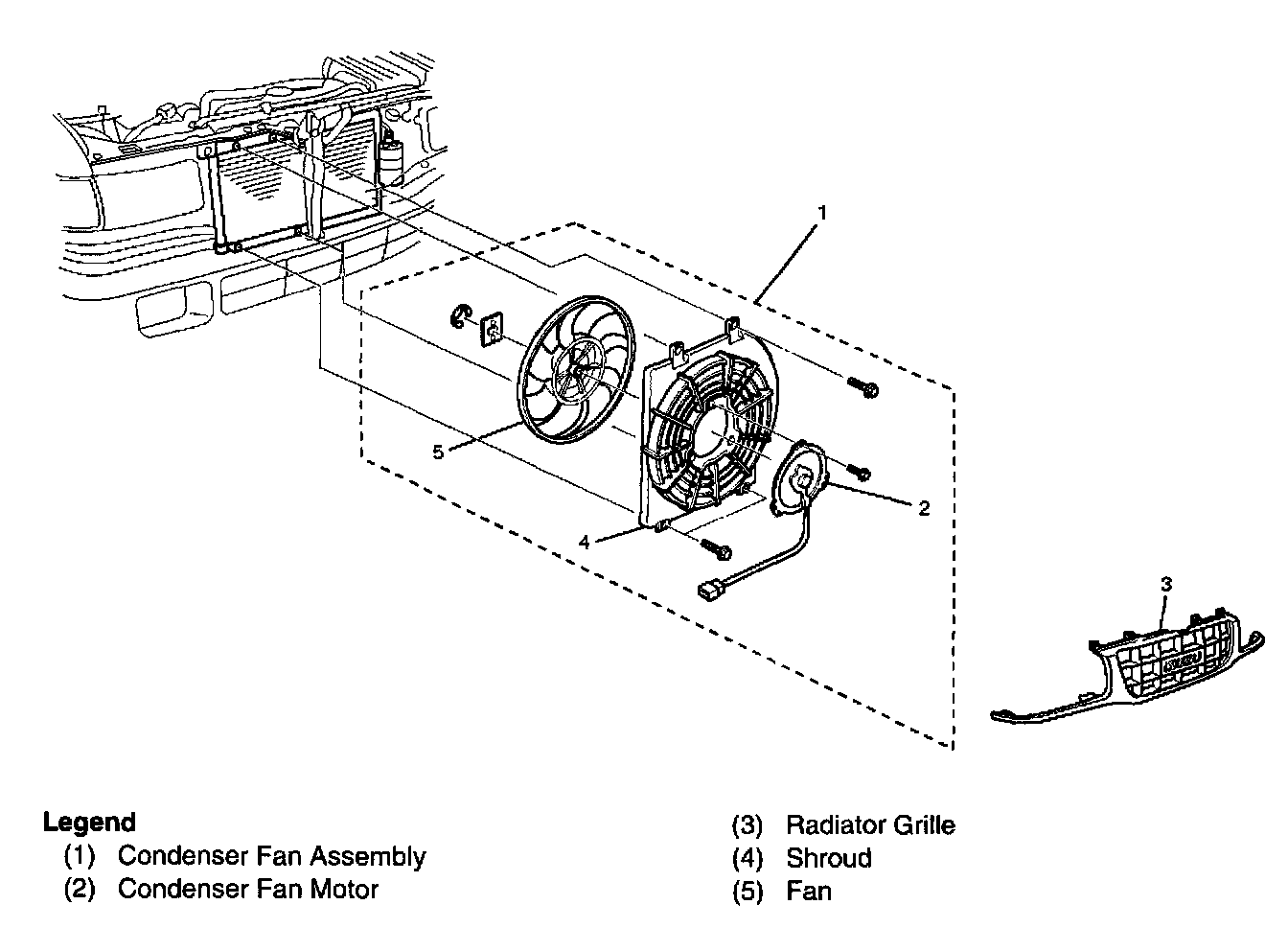 1

5

2

4

3

Legend
(1) Condenser Fan Assembly
(2) Condenser Fan Motor

(3) Radiator Grille
(4) Shroud
(5) Fan