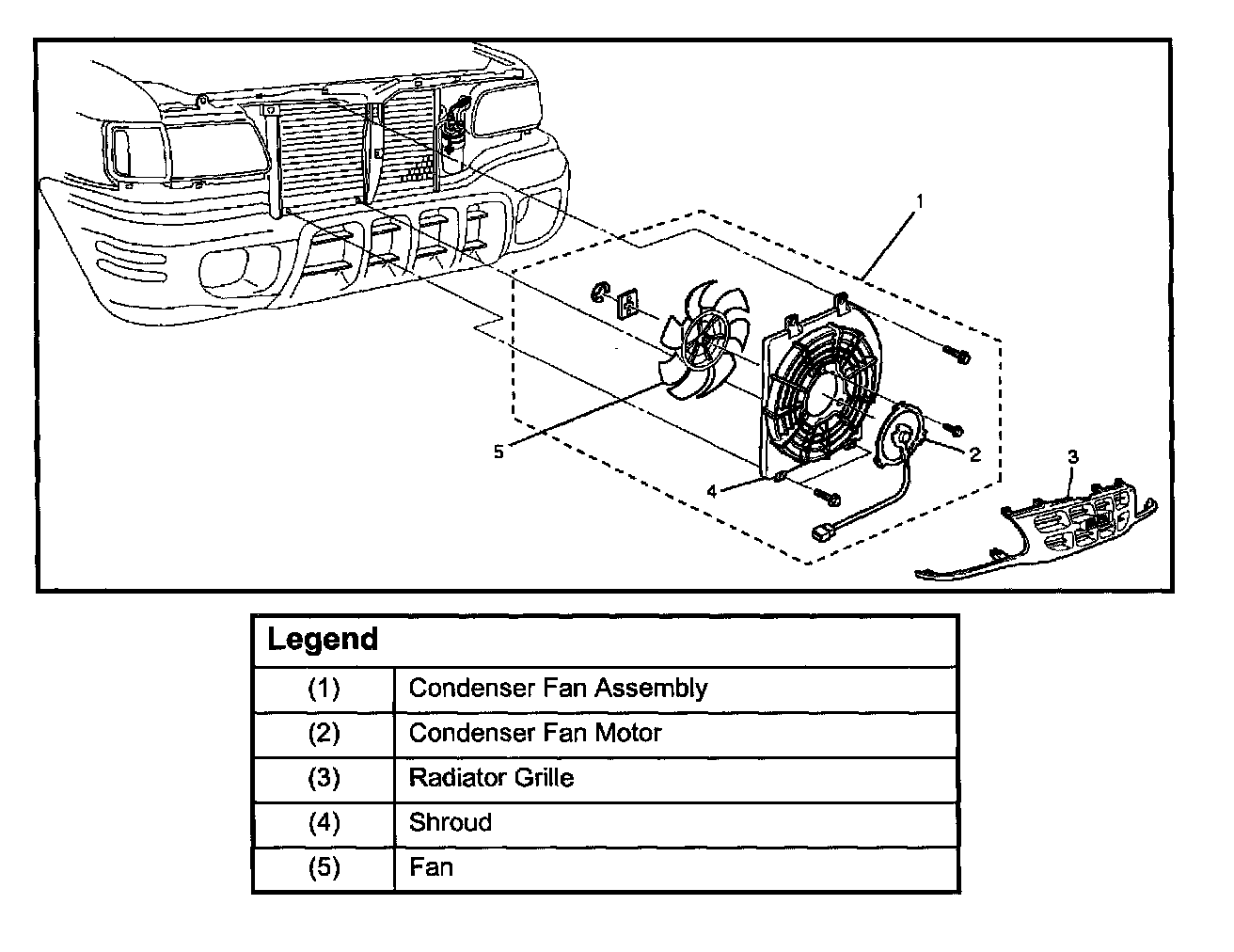 1

5

2

3

4

| Legend | |
|---|---|
| (1) | Condenser Fan Assembly |
| (2) | Condenser Fan Motor |
| (3) | Radiator Grille |
| (4) | Shroud |
| (5) | Fan |