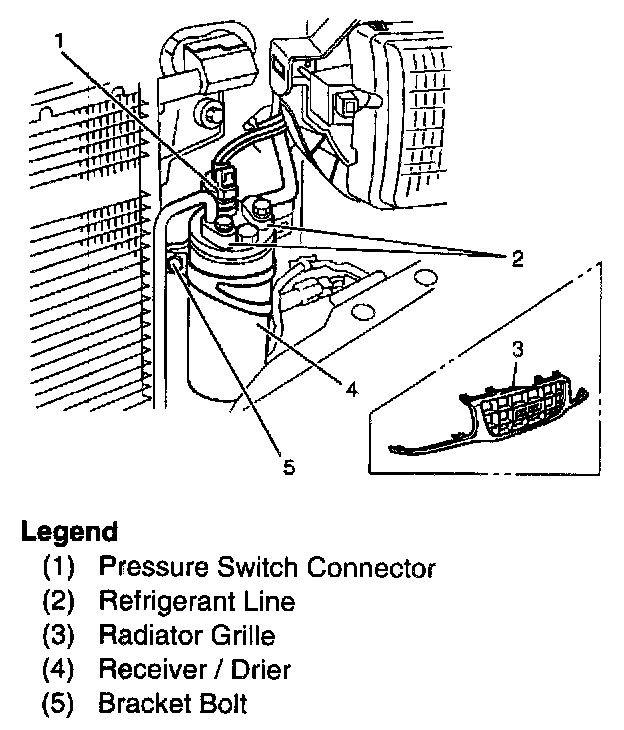 1
2
3
4
5

Legend
(1) Pressure Switch Connector
(2) Refrigerant Line
(3) Radiator Grille
(4) Receiver / Drier
(5) Bracket Bolt