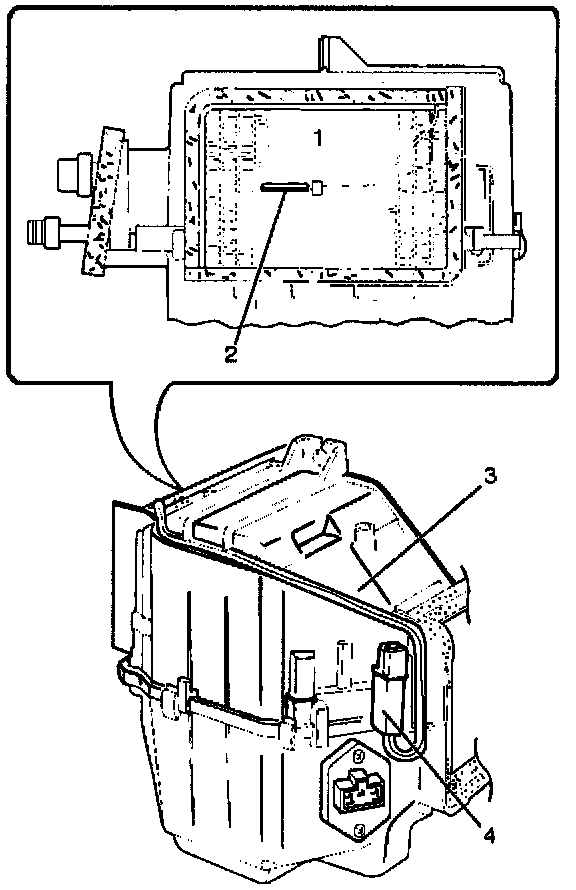 1
2
3
4