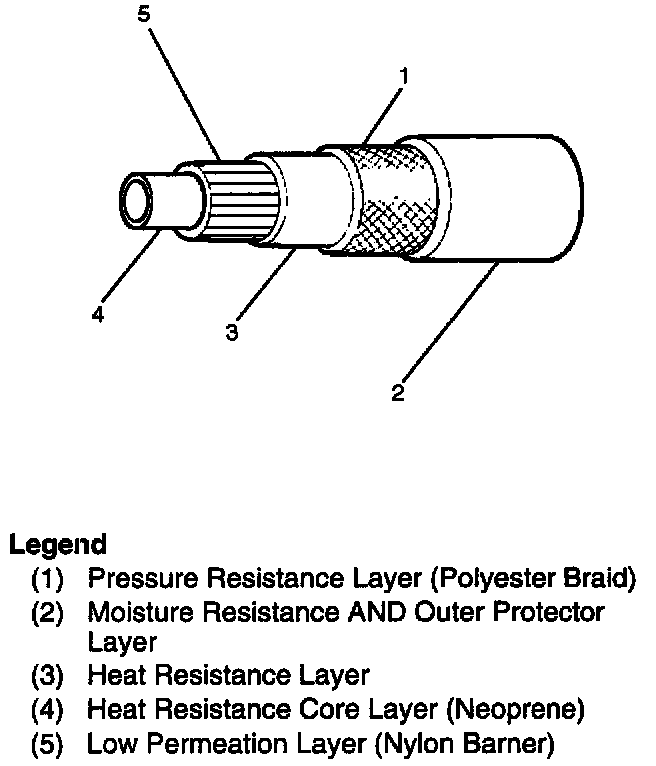 5
1
4
3
2

Legend
(1) Pressure Resistance Layer (Polyester Braid)
(2) Moisture Resistance AND Outer Protector Layer
(3) Heat Resistance Layer
(4) Heat Resistance Core Layer (Neoprene)
(5) Low Permeation Layer (Nylon Barner)