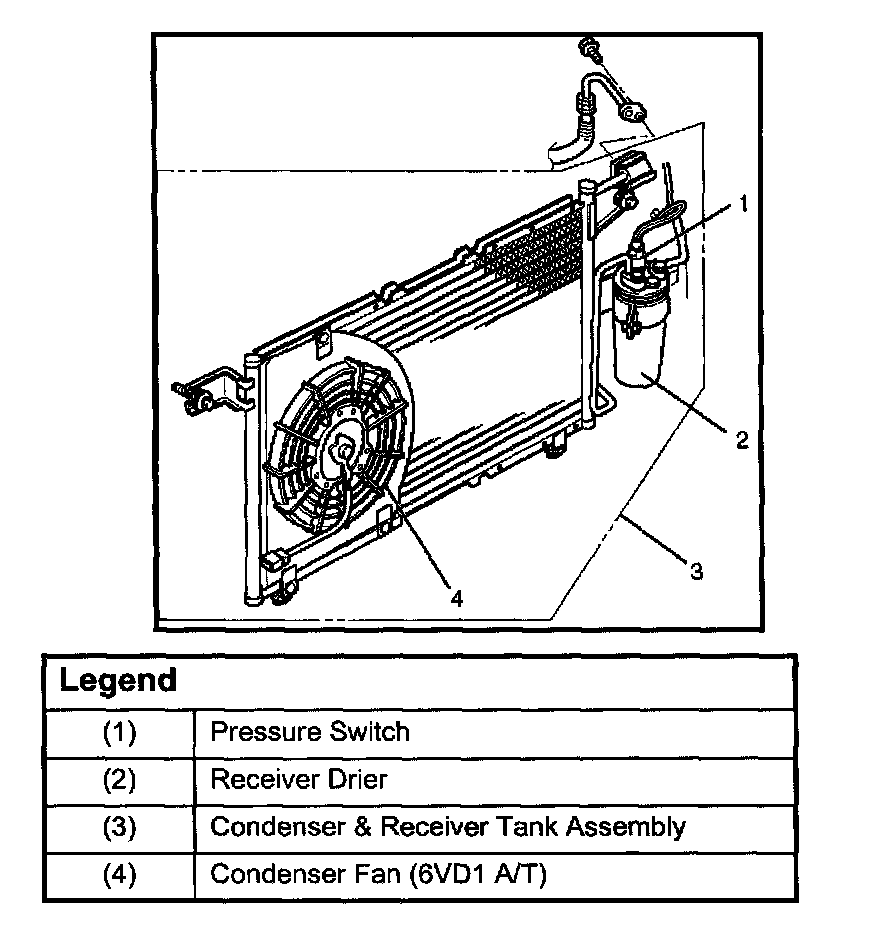 1
2
3
4

| Legend | |
|---|---|
| (1) | Pressure Switch |
| (2) | Receiver Drier |
| (3) | Condenser & Receiver Tank Assembly |
| (4) | Condenser Fan (6VD1 A/T) |