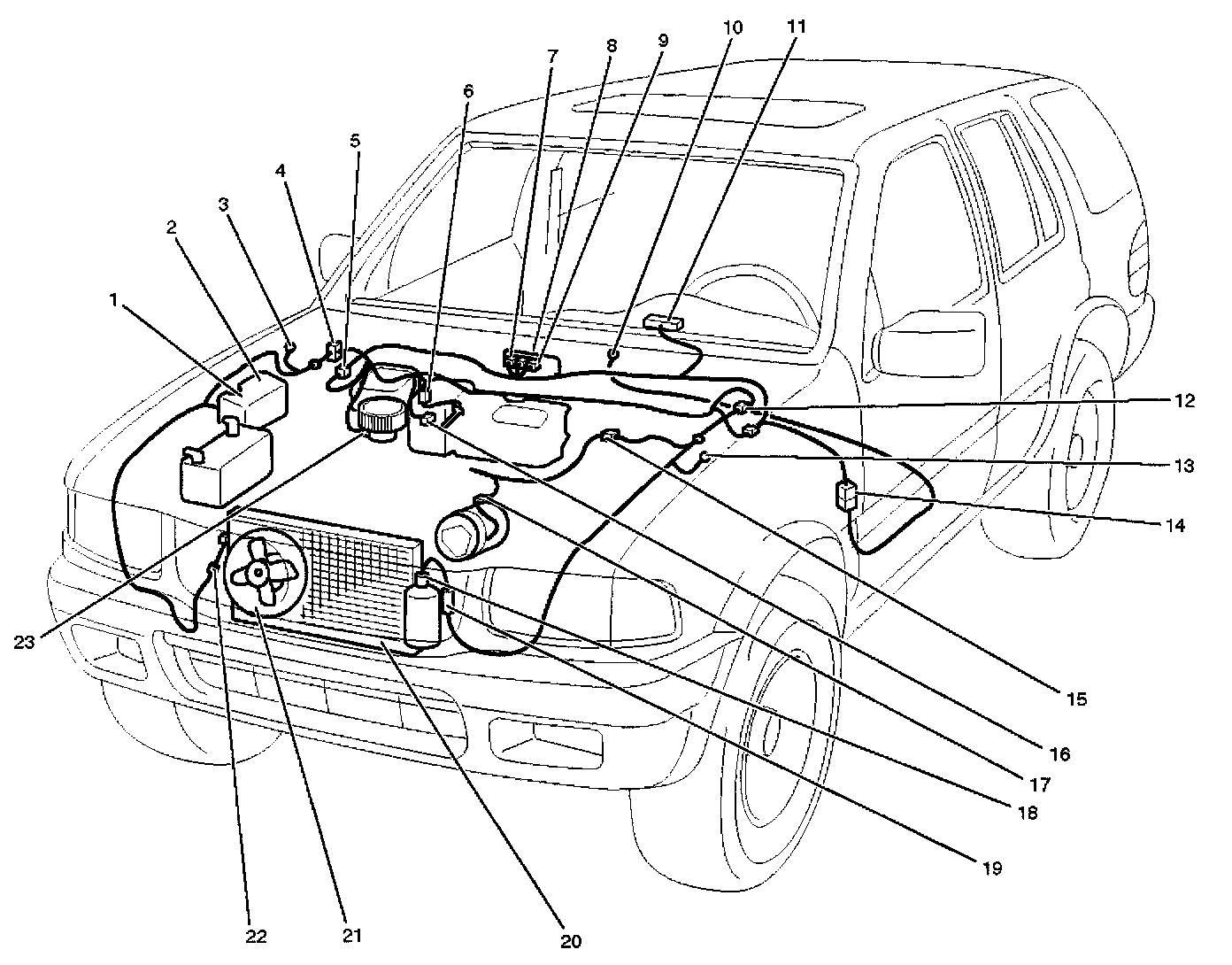 1
2
3
4
5
6
7
8
9
10
11
12
13
14
15
16
17
18
19
20
21
22
23