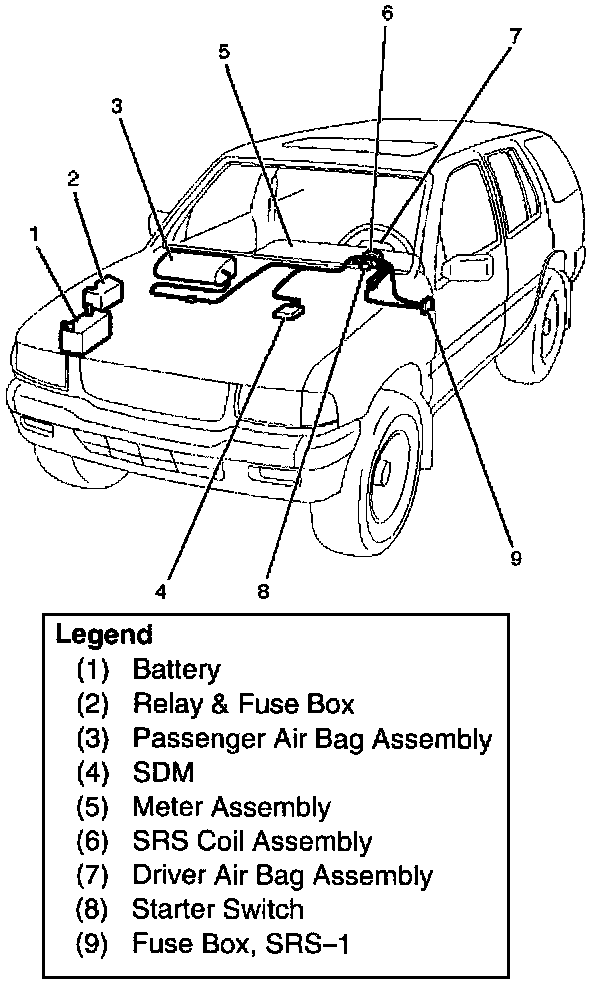 6
7
5
3
2
1
9
4
8

Legend
(1) Battery
(2) Relay & Fuse Box
(3) Passenger Air Bag Assembly
(4) SDM
(5) Meter Assembly
(6) SRS Coil Assembly
(7) Driver Air Bag Assembly
(8) Starter Switch
(9) Fuse Box, SRS–1