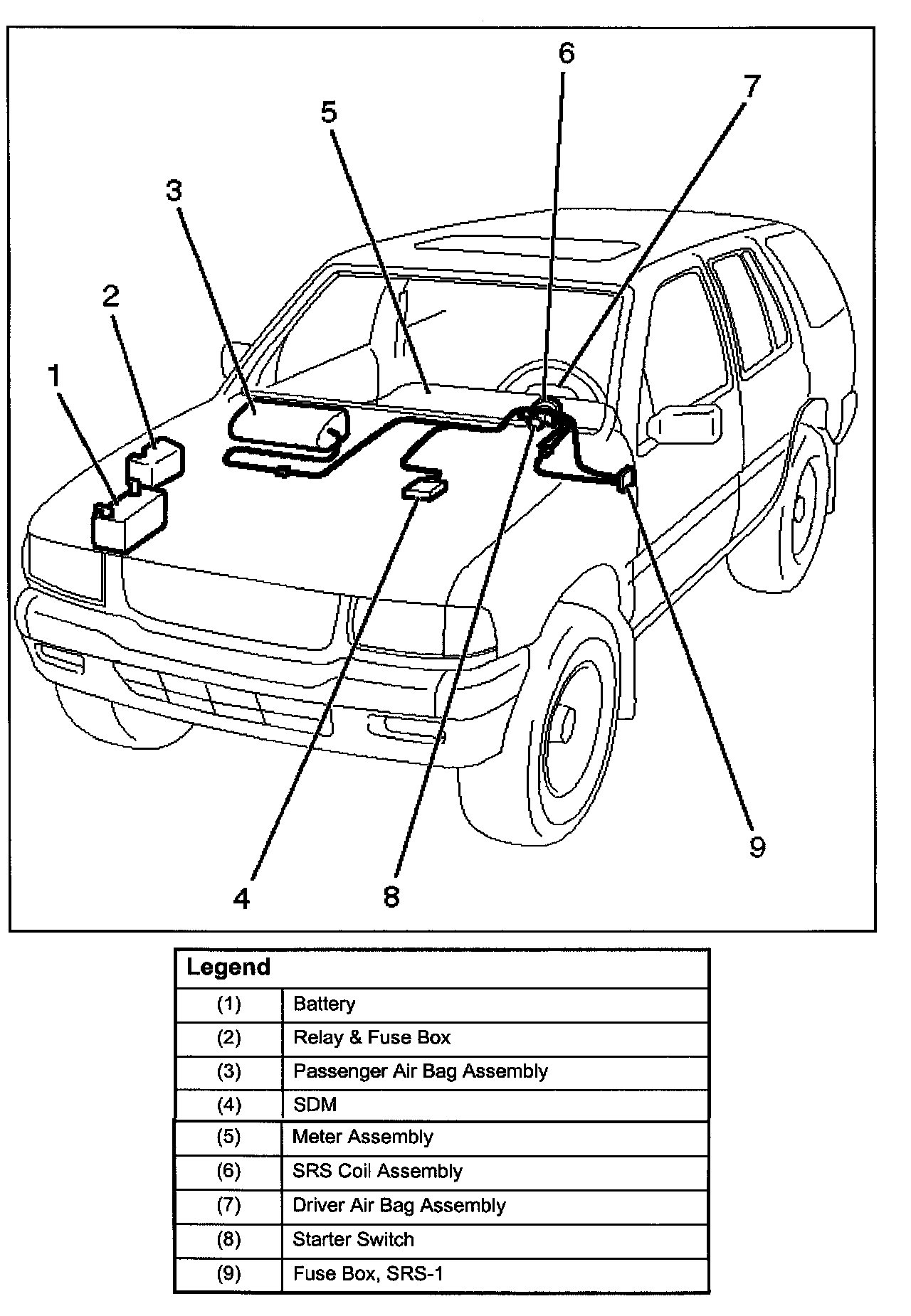 6
7
5
3
2
1
9
4
8

| Legend | |
|---|---|
| (1) | Battery |
| (2) | Relay & Fuse Box |
| (3) | Passenger Air Bag Assembly |
| (4) | SDM |
| (5) | Meter Assembly |
| (6) | SRS Coil Assembly |
| (7) | Driver Air Bag Assembly |
| (8) | Starter Switch |
| (9) | Fuse Box, SRS-1 |