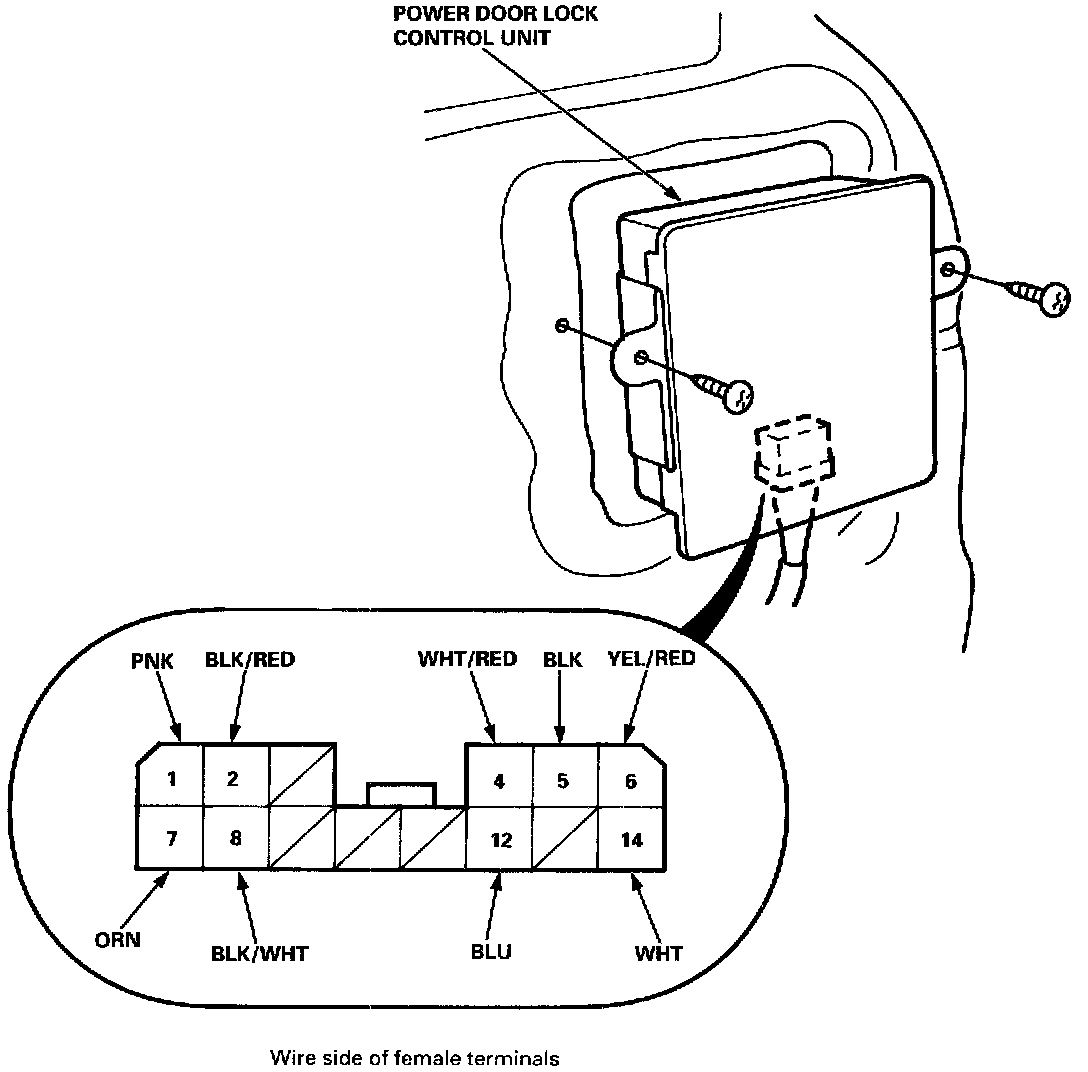 POWER DOOR LOCK CONTROL UNIT

PNK
BLK/RED
WHT/RED
BLK
YEL/RED

1
2
4
5
6
7
8
12
14

ORN
BLK/WHT
BLU
WHT

Wire side of female terminals