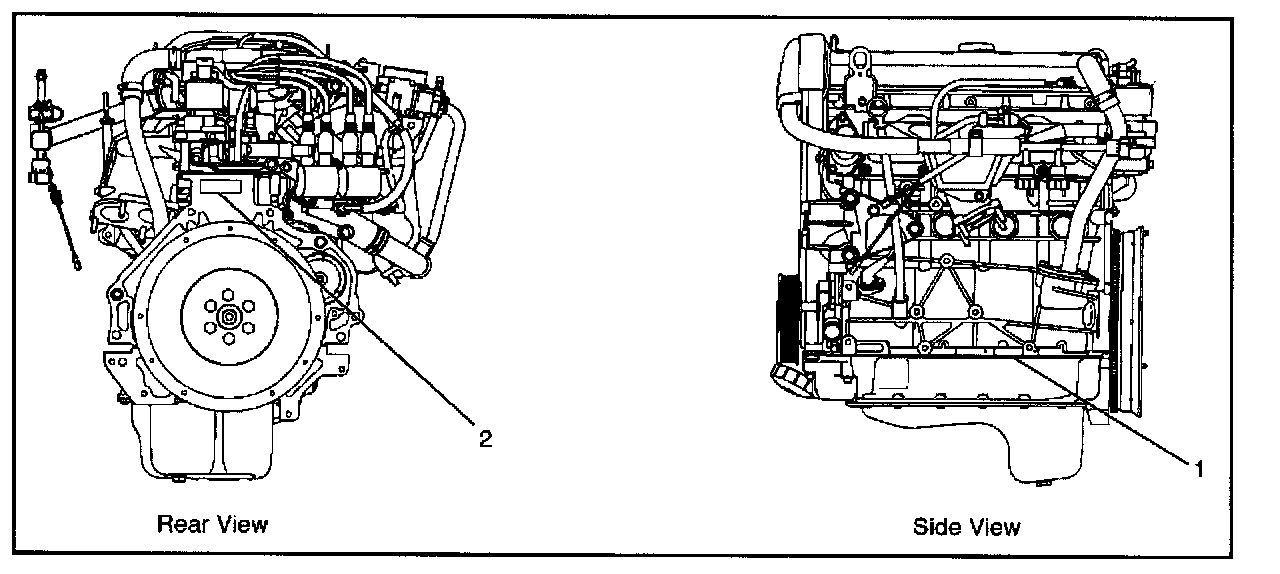 2

Rear View

1

Side View