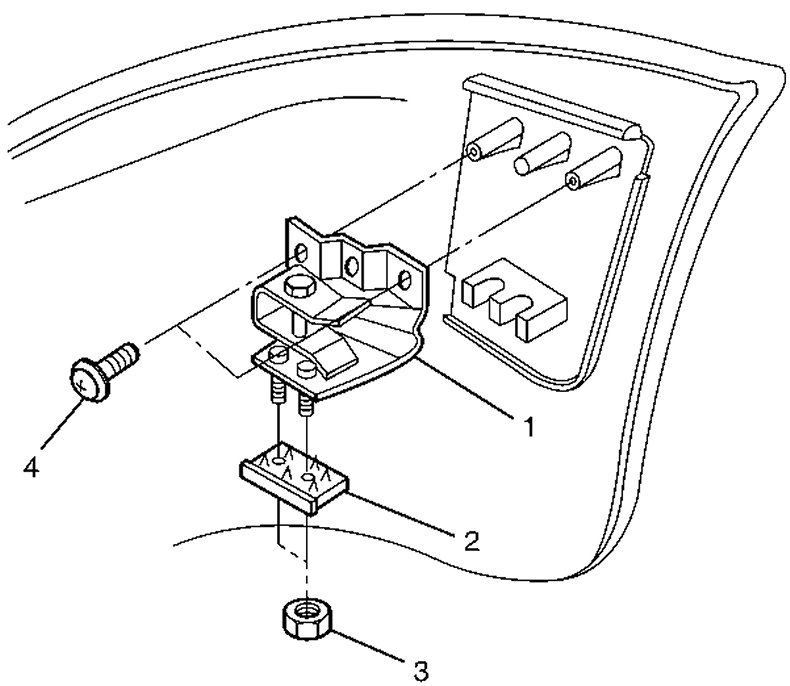 1
4
2
3