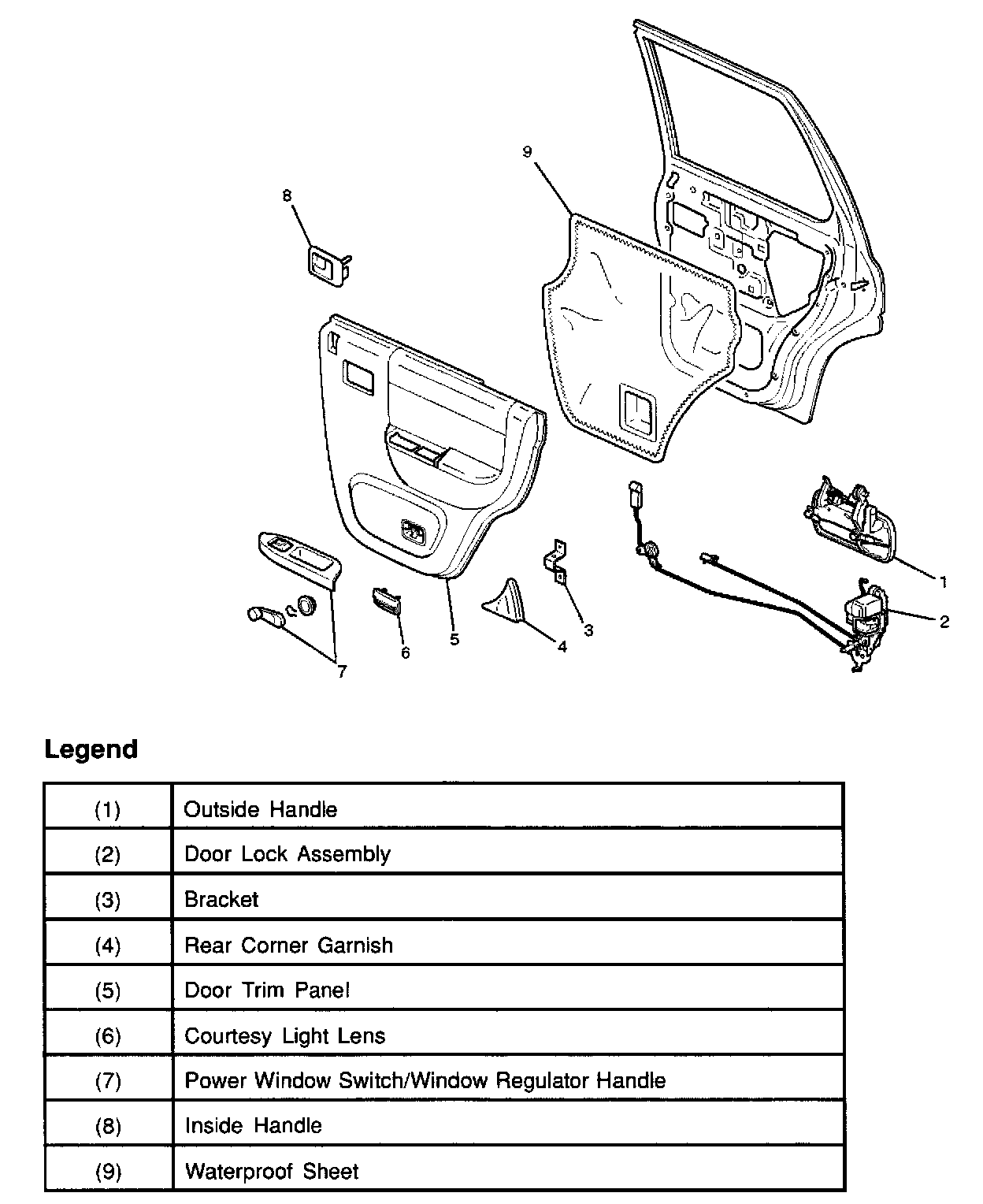 9

8

1

2

3

4

5

6

7

Legend

| (1) | Outside Handle |
|---|---|
| (2) | Door Lock Assembly |
| (3) | Bracket |
| (4) | Rear Corner Garnish |
| (5) | Door Trim Panel |
| (6) | Courtesy Light Lens |
| (7) | Power Window Switch/Window Regulator Handle |
| (8) | Inside Handle |
| (9) | Waterproof Sheet |