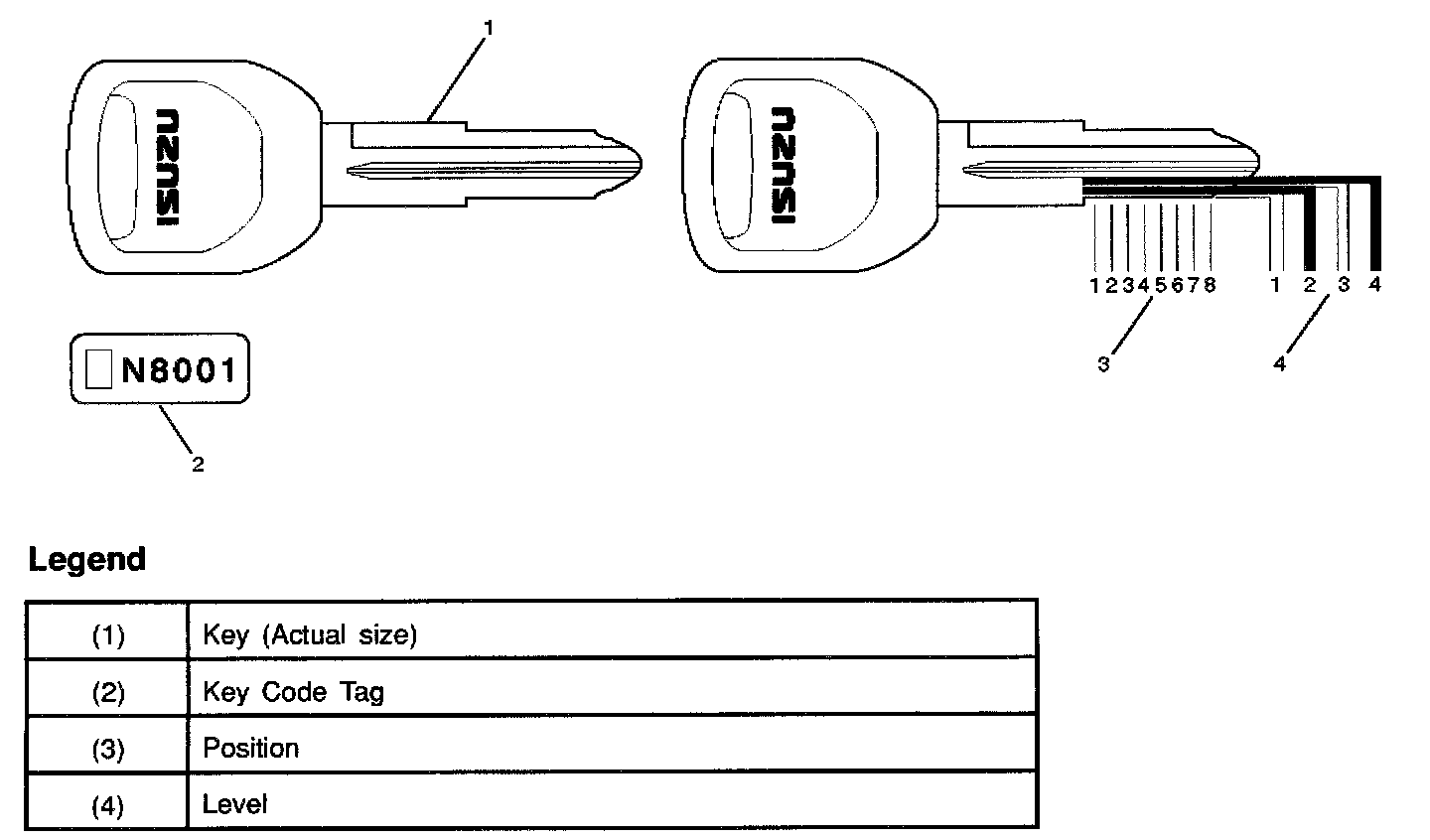 1

ISUZU

ISUZU

1 2 3 4 5 6 7 8    1 2 3 4

3    4

N8001

2

Legend

| (1) | Key (Actual size) |
|---|---|
| (2) | Key Code Tag |
| (3) | Position |
| (4) | Level |