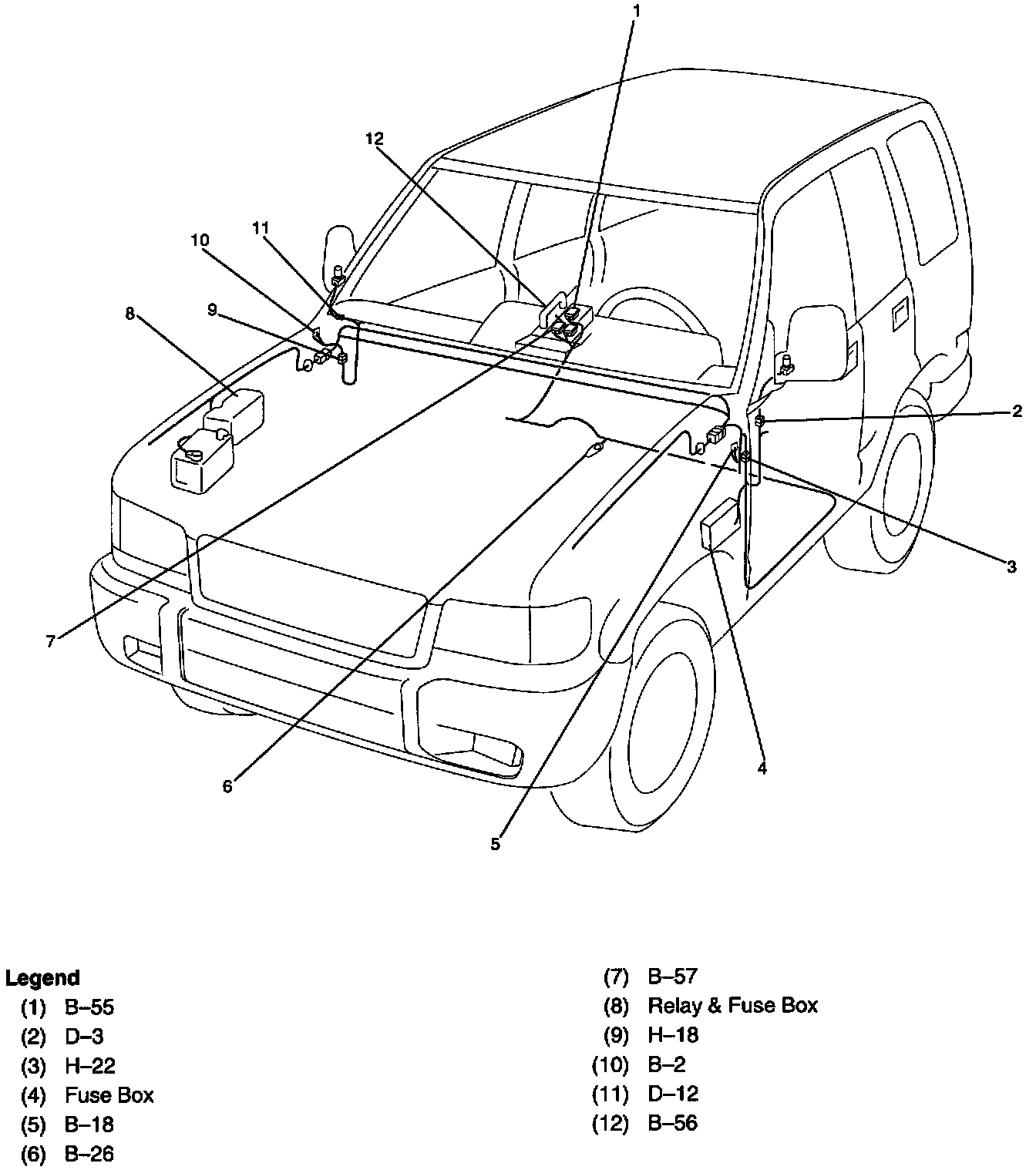 1
12
11
10
9
8
2
3
7
4
6
5

Legend
(1) B–55
(2) D–3
(3) H–22
(4) Fuse Box
(5) B–18
(6) B–26

(7) B–57
(8) Relay & Fuse Box
(9) H–18
(10) B–2
(11) D–12
(12) B–56