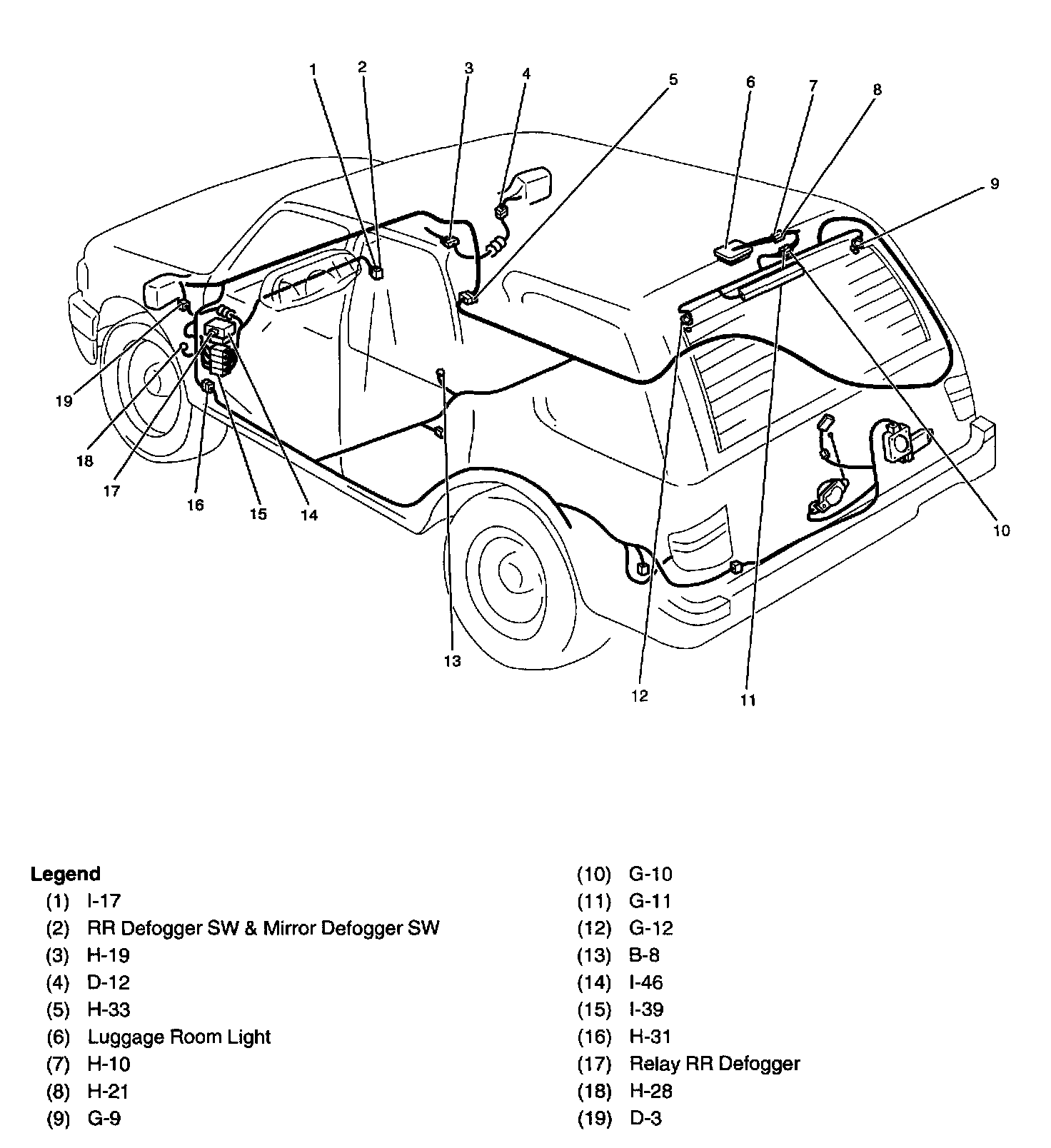 1
2
3
4
5
6
7
8
9
19
18
17
16
15
14
13
12
11
10

Legend
(1) I-17
(2) RR Defogger SW & Mirror Defogger SW
(3) H-19
(4) D-12
(5) H-33
(6) Luggage Room Light
(7) H-10
(8) H-21
(9) G-9

(10) G-10
(11) G-11
(12) G-12
(13) B-8
(14) I-46
(15) I-39
(16) H-31
(17) Relay RR Defogger
(18) H-28
(19) D-3