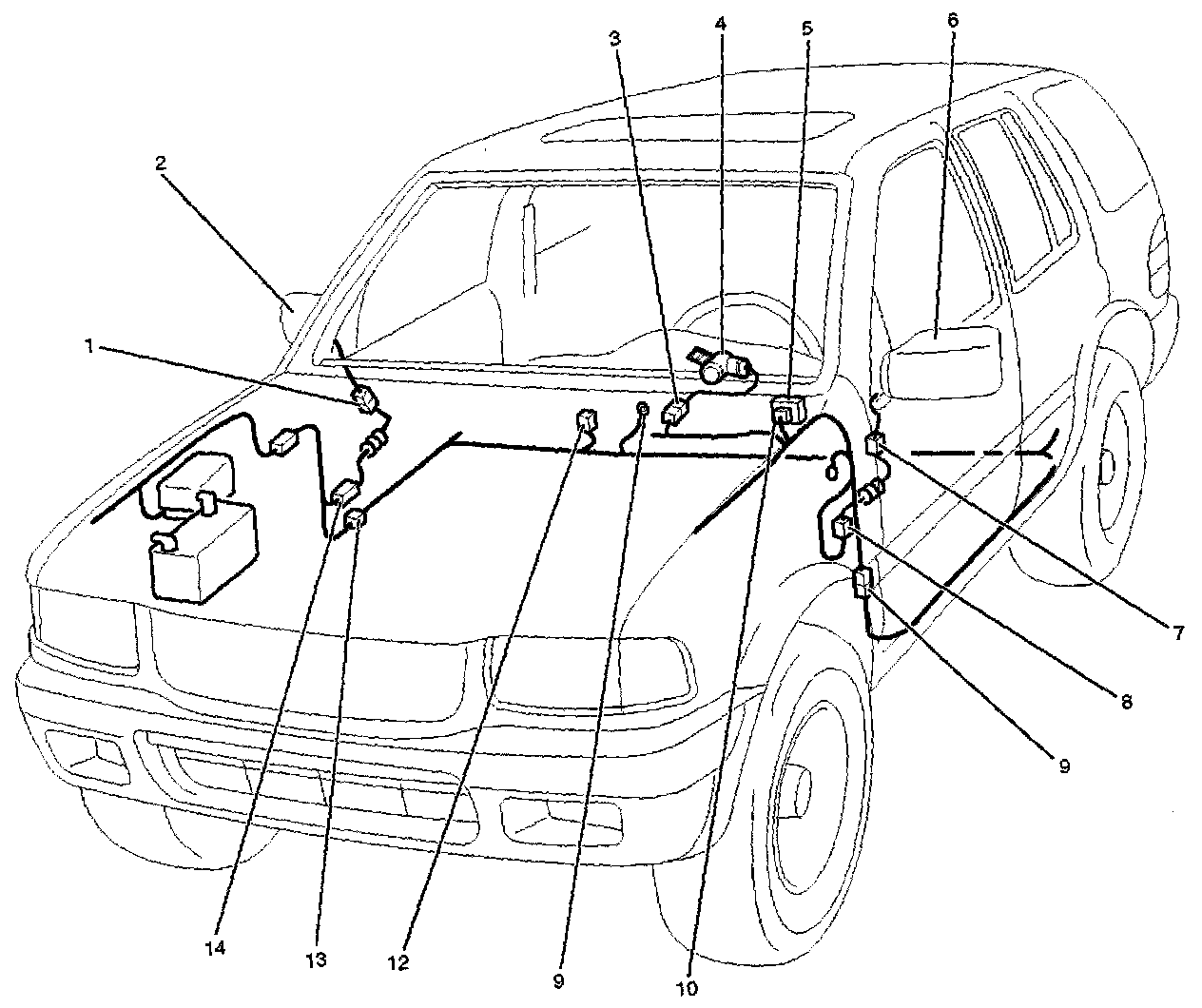 3
4
5
6
2
1
7
8
9
14
13
12
9
10