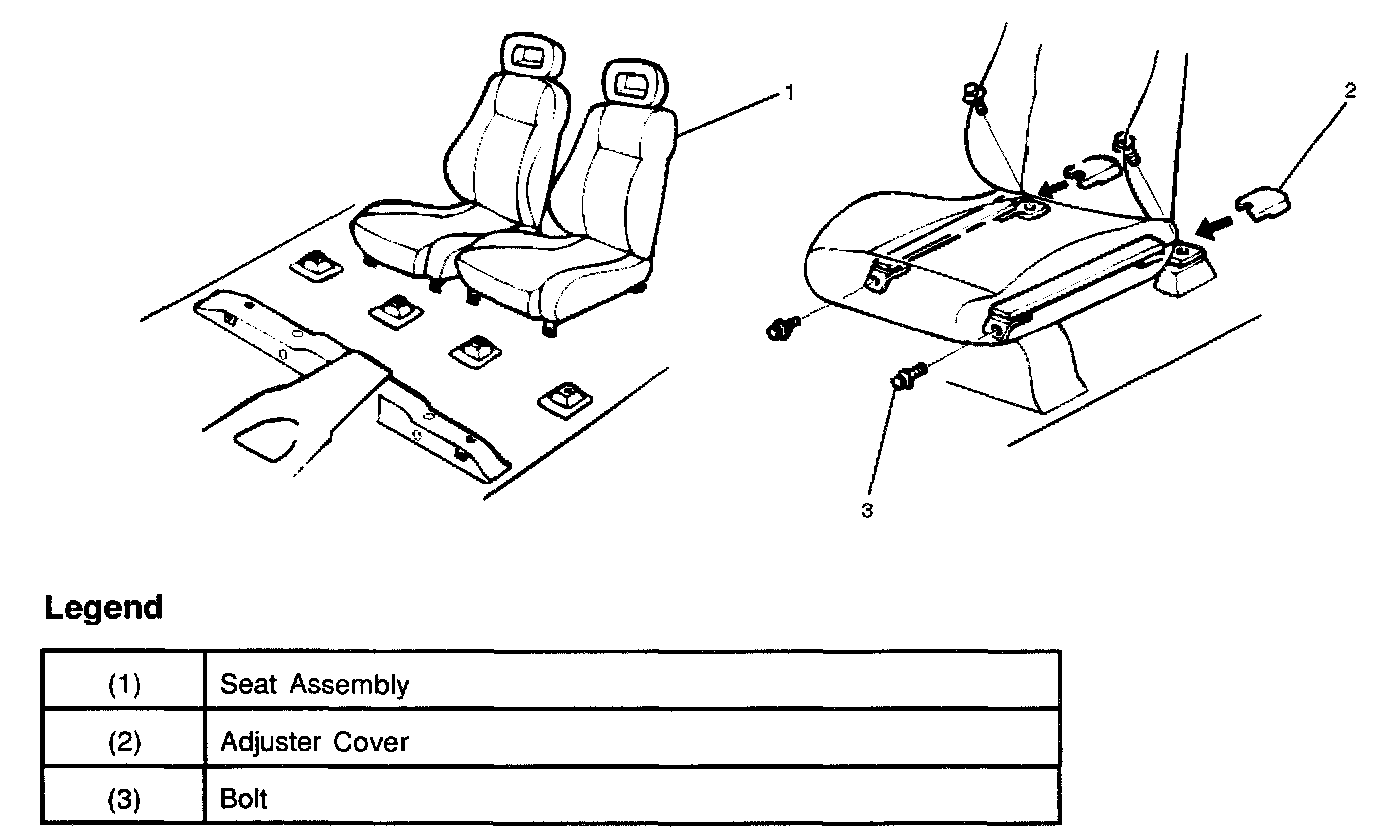 1

2

3

Legend

| (1) | Seat Assembly |
|---|---|
| (2) | Adjuster Cover |
| (3) | Bolt |