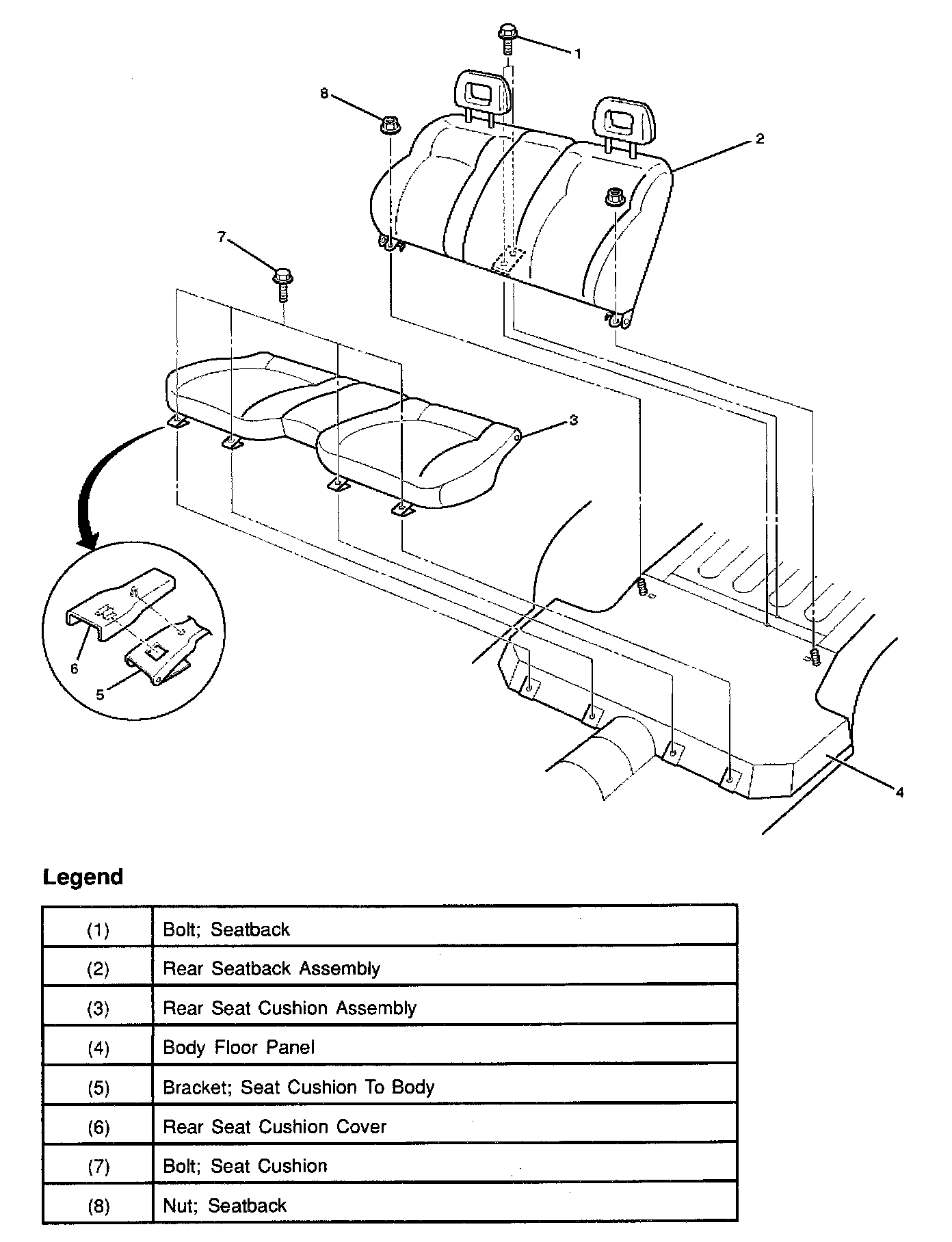 1
8
2
7
3
6
5
4

Legend

| (1) | Bolt; Seatback |
|---|---|
| (2) | Rear Seatback Assembly |
| (3) | Rear Seat Cushion Assembly |
| (4) | Body Floor Panel |
| (5) | Bracket; Seat Cushion To Body |
| (6) | Rear Seat Cushion Cover |
| (7) | Bolt; Seat Cushion |
| (8) | Nut; Seatback |