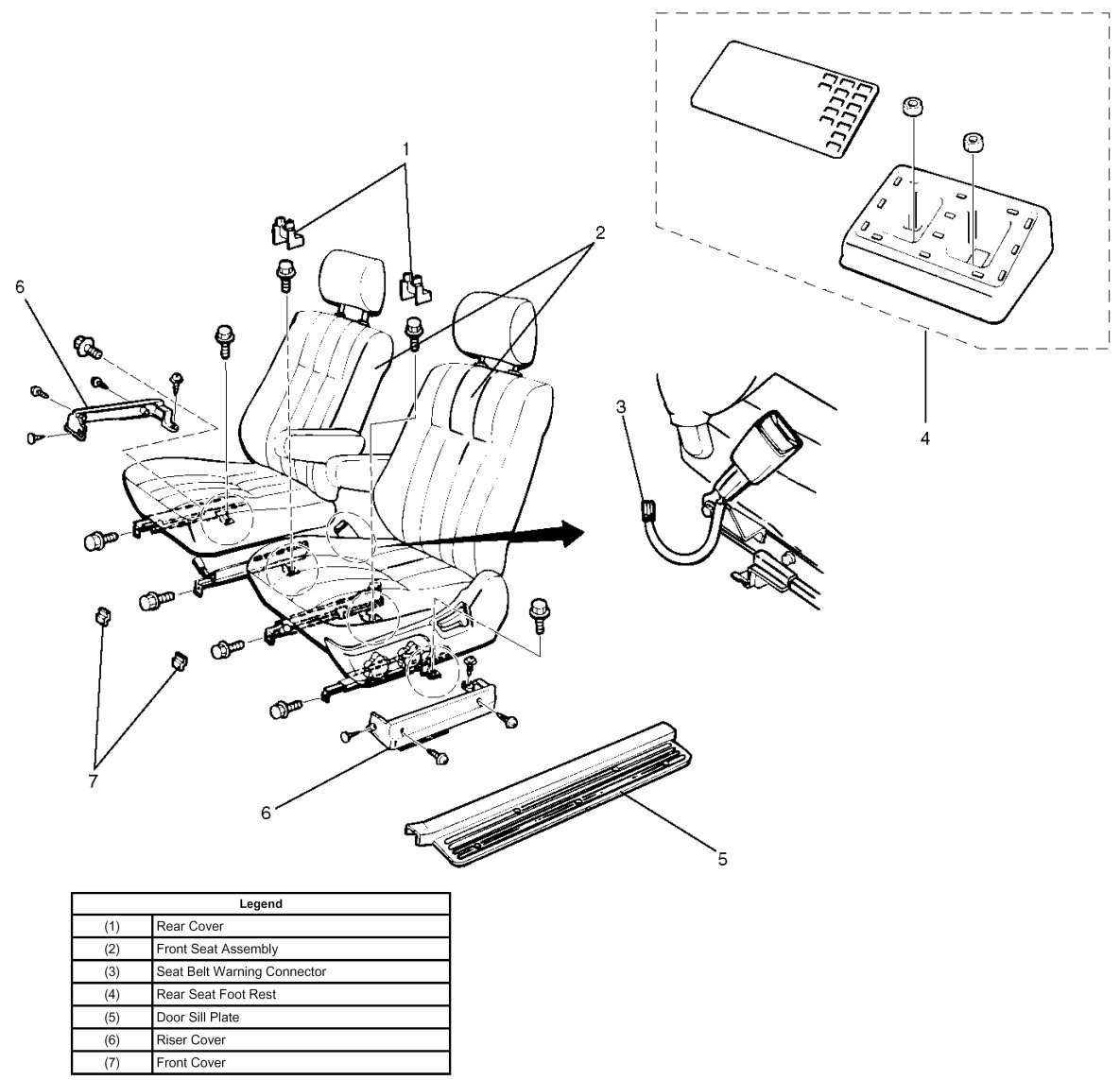 1
2
6
3
4
7
6
5

| Legend | |
|---|---|
| (1) | Rear Cover |
| (2) | Front Seat Assembly |
| (3) | Seat Belt Warning Connector |
| (4) | Rear Seat Foot Rest |
| (5) | Door Sill Plate |
| (6) | Riser Cover |
| (7) | Front Cover |