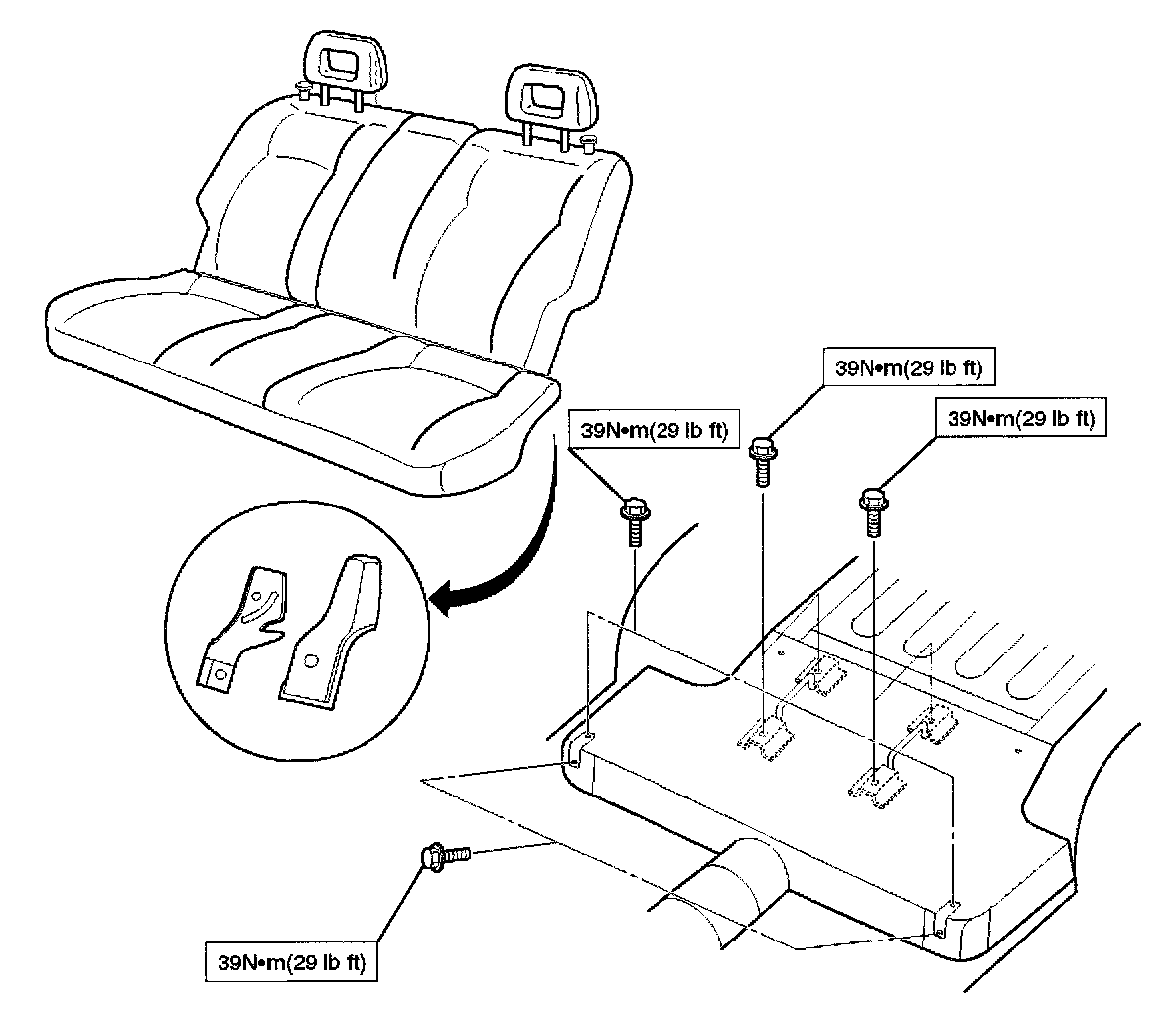 39N•m(29 lb ft)

39N•m(29 lb ft)

39N•m(29 lb ft)

39N•m(29 lb ft)