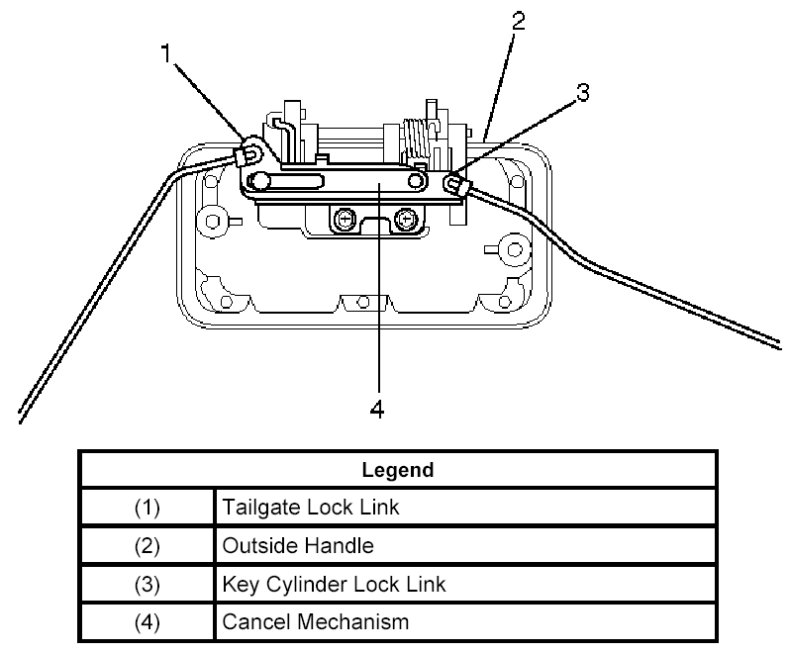 1
2
3
4

| Legend | |
|---|---|
| (1) | Tailgate Lock Link |
| (2) | Outside Handle |
| (3) | Key Cylinder Lock Link |
| (4) | Cancel Mechanism |