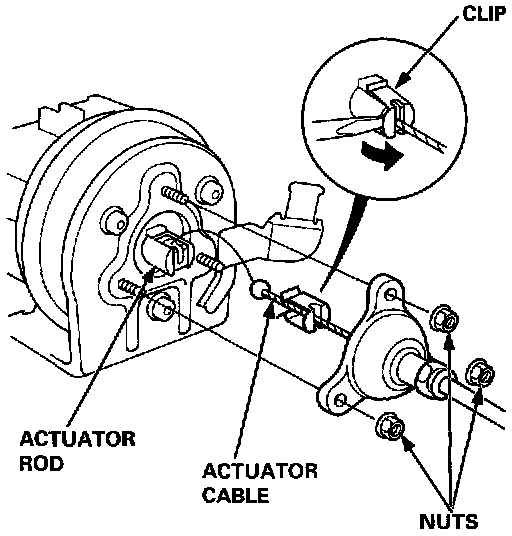 CLIP

ACTUATOR ROD

ACTUATOR CABLE

NUTS