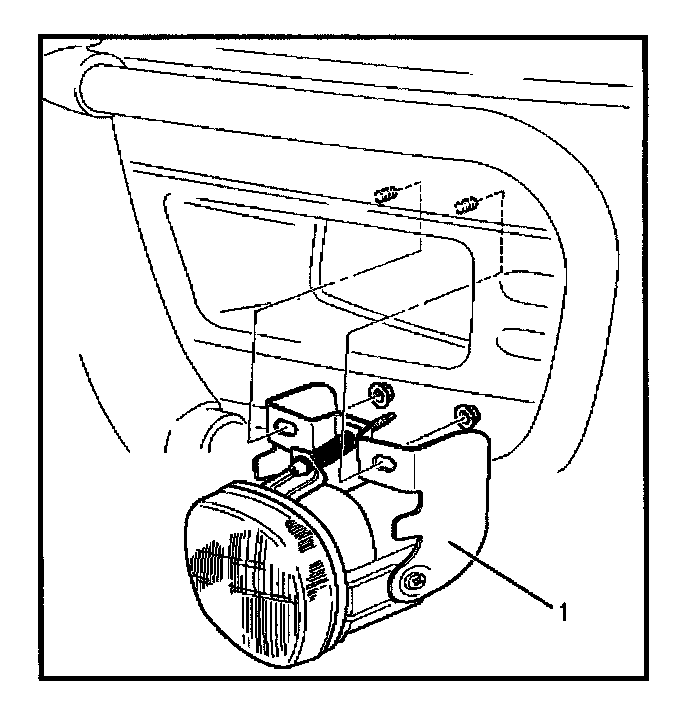 1