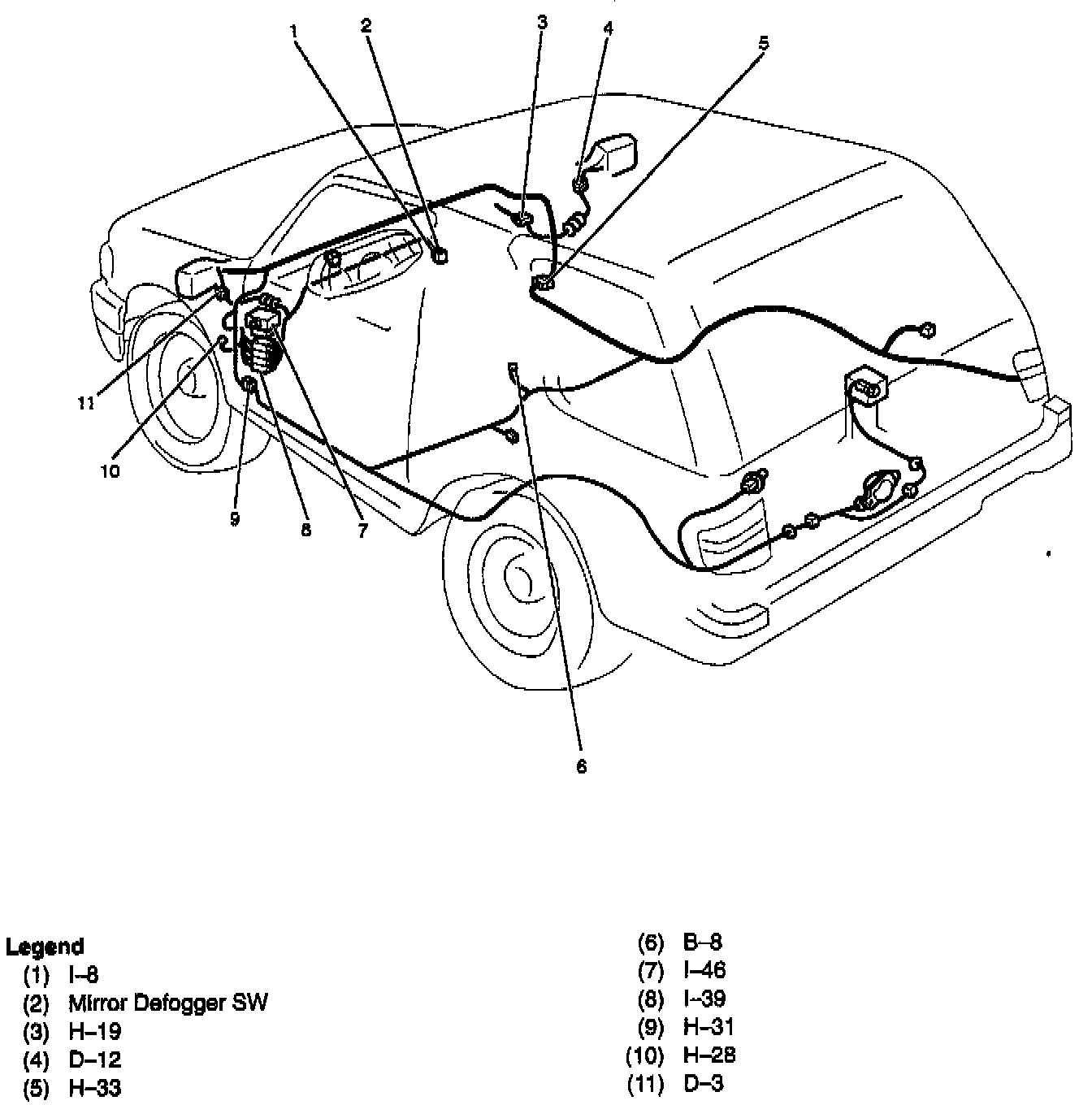 1
2
3
4
5
11
10
9
8
7
6

Legend
(1) I–8
(2) Mirror Defogger SW
(3) H–19
(4) D–12
(5) H–33

(6) B–8
(7) I–46
(8) I–39
(9) H–31
(10) H–28
(11) D–3