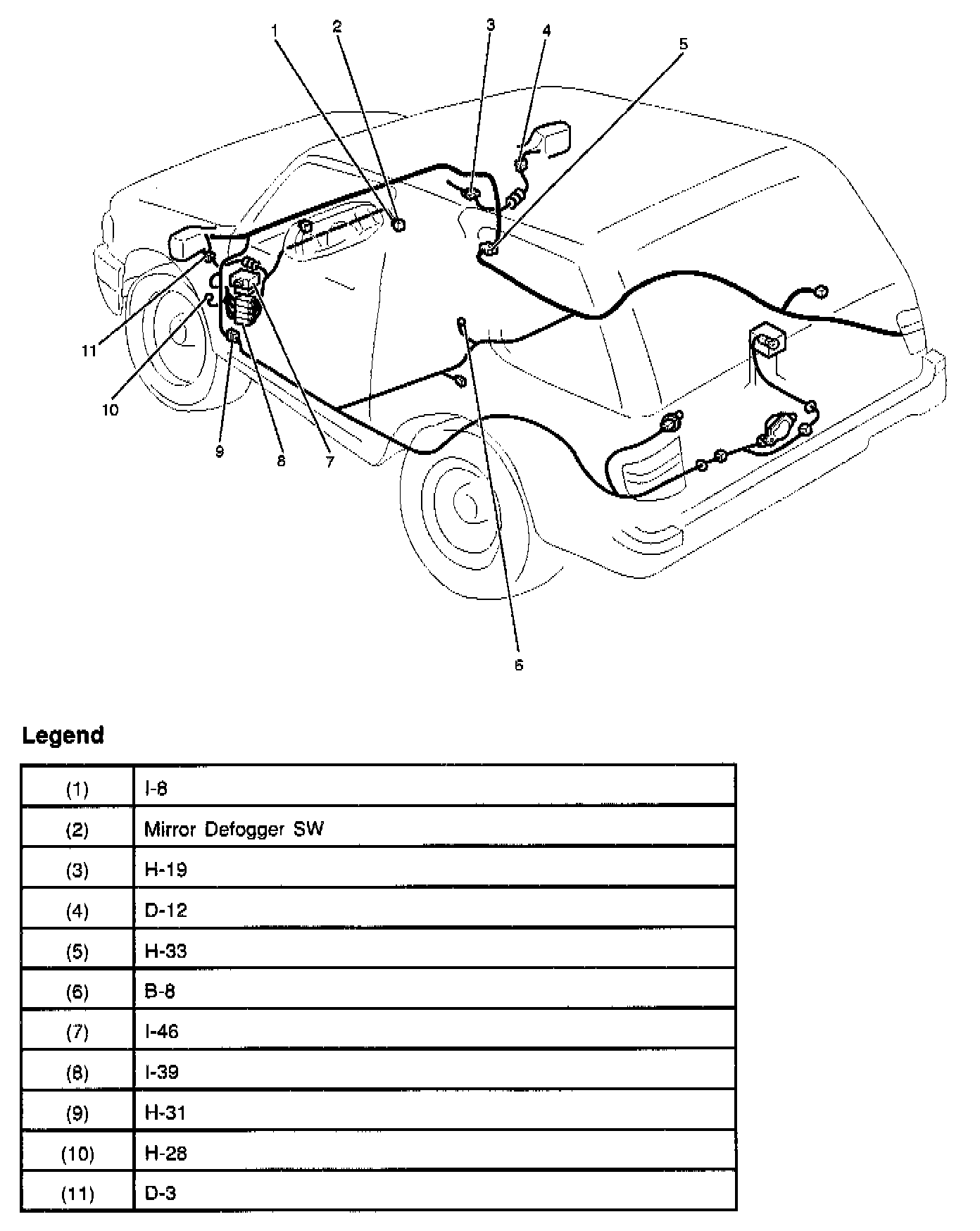 1
2
3
4
5
11
10
9
8
7
6

Legend

| (1) | I-8 |
|---|---|
| (2) | Mirror Defogger SW |
| (3) | H-19 |
| (4) | D-12 |
| (5) | H-33 |
| (6) | B-8 |
| (7) | I-46 |
| (8) | I-39 |
| (9) | H-31 |
| (10) | H-28 |
| (11) | D-3 |