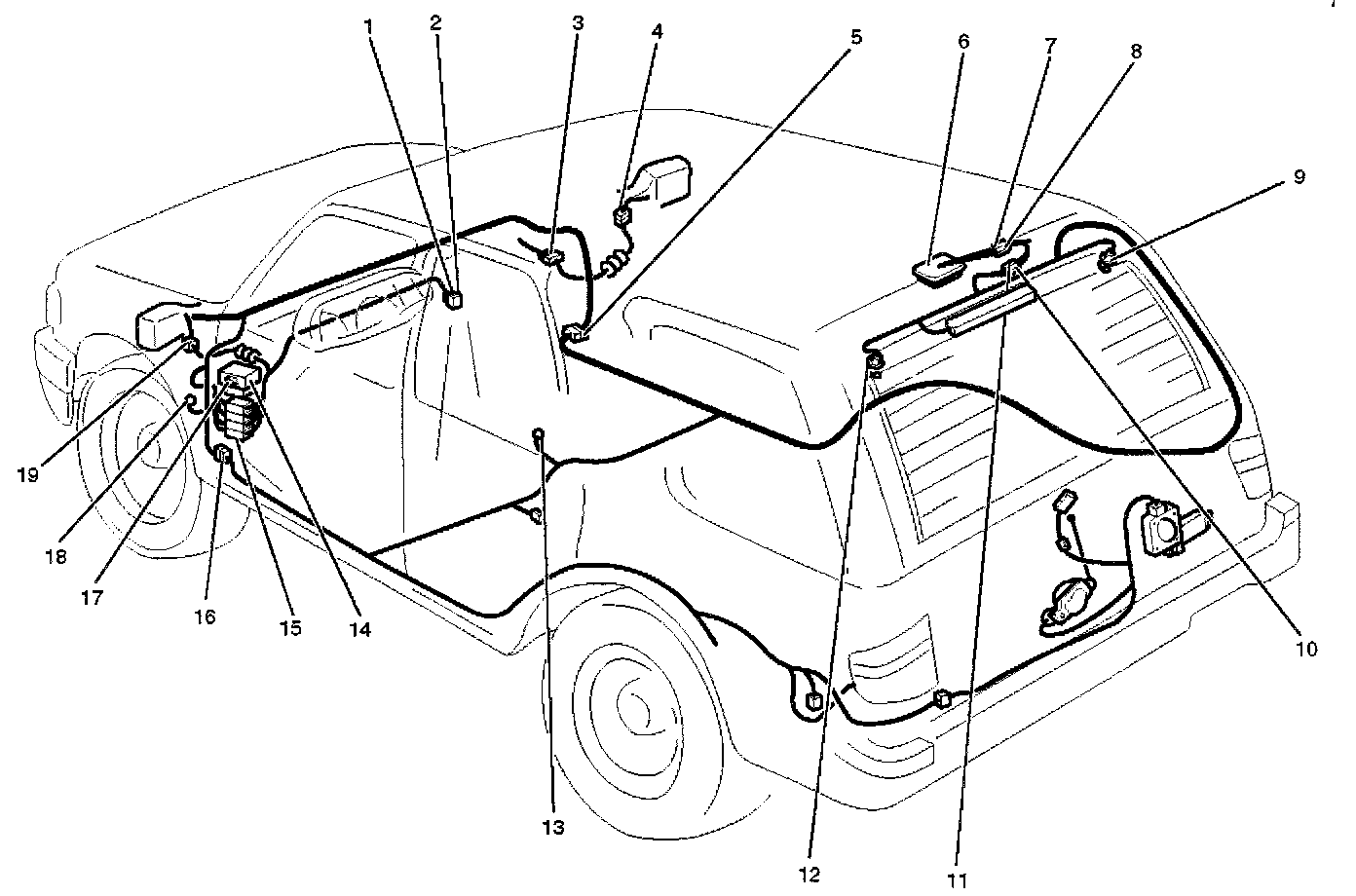 1
2
3
4
5
6
7
8
9
19
18
17
16
15
14
13
12
11
10