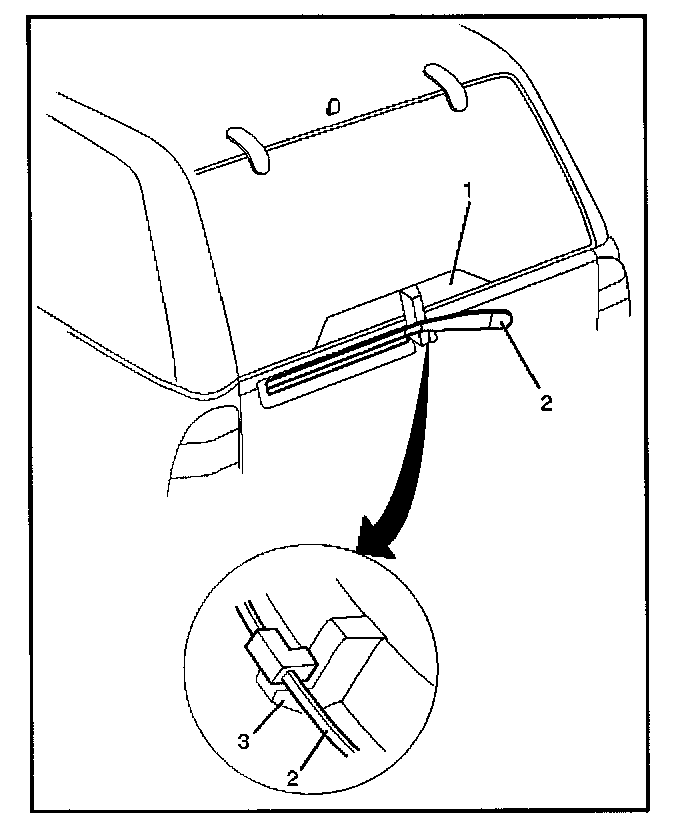 1
2
3
2