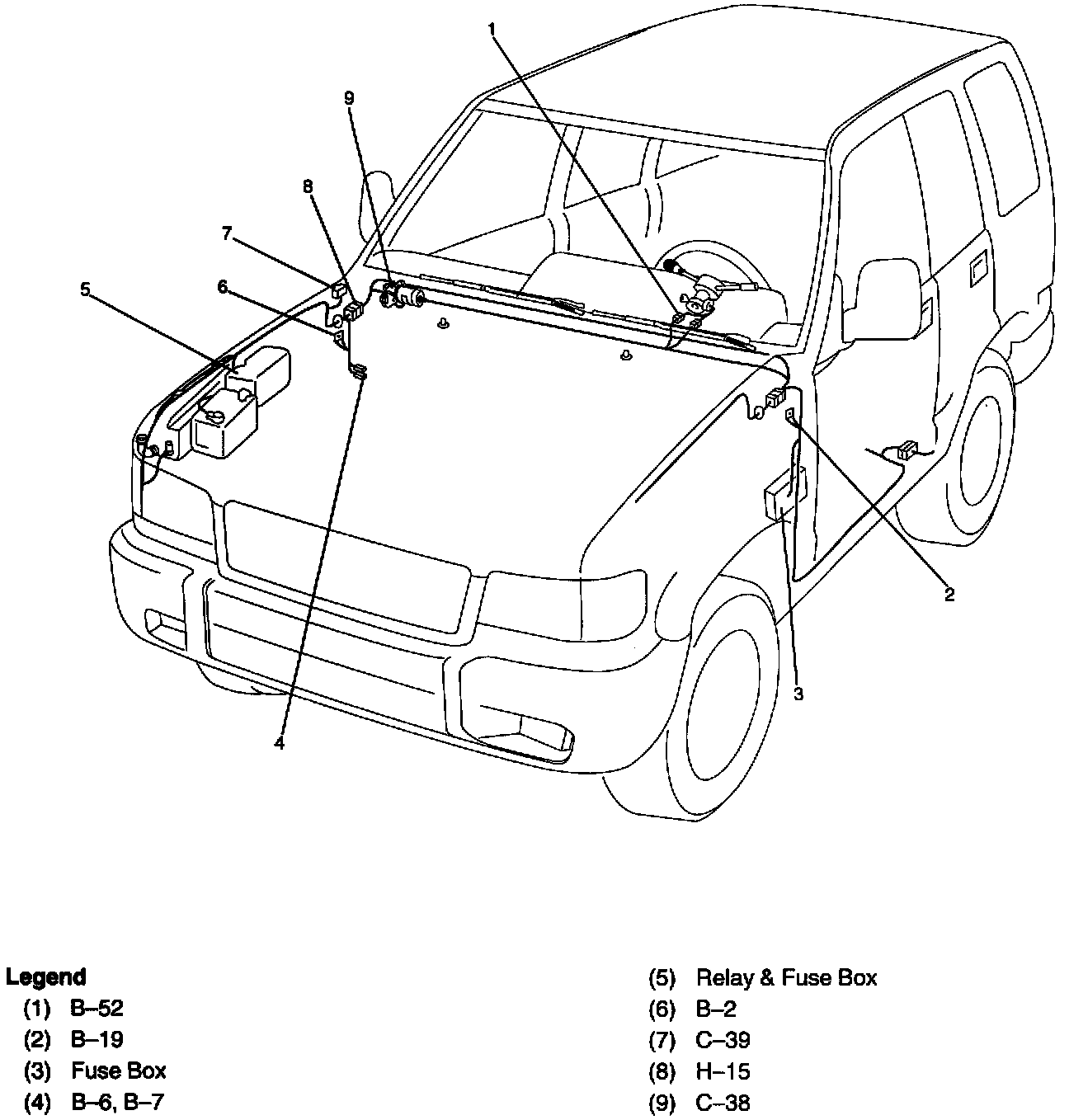 1
9
8
7
6
5
2
3
4

Legend
(1) B–52
(2) B–19
(3) Fuse Box
(4) B–6, B–7

(5) Relay & Fuse Box
(6) B–2
(7) C–39
(8) H–15
(9) C–38