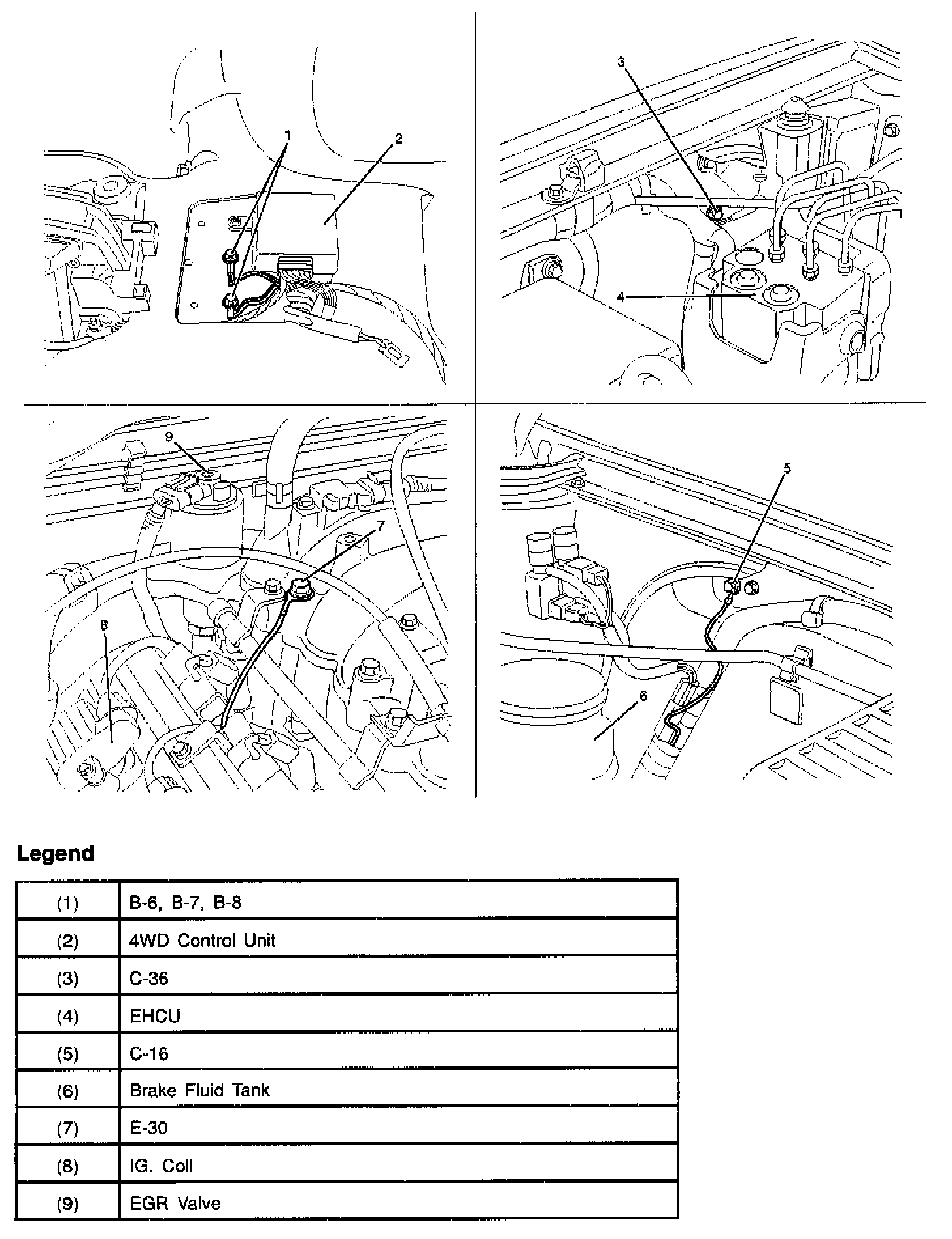 1
2
3
4
9
7
8
5
6

Legend

| (1) | B-6, B-7, B-8 |
|---|---|
| (2) | 4WD Control Unit |
| (3) | C-36 |
| (4) | EHCU |
| (5) | C-16 |
| (6) | Brake Fluid Tank |
| (7) | E-30 |
| (8) | IG. Coil |
| (9) | EGR Valve |